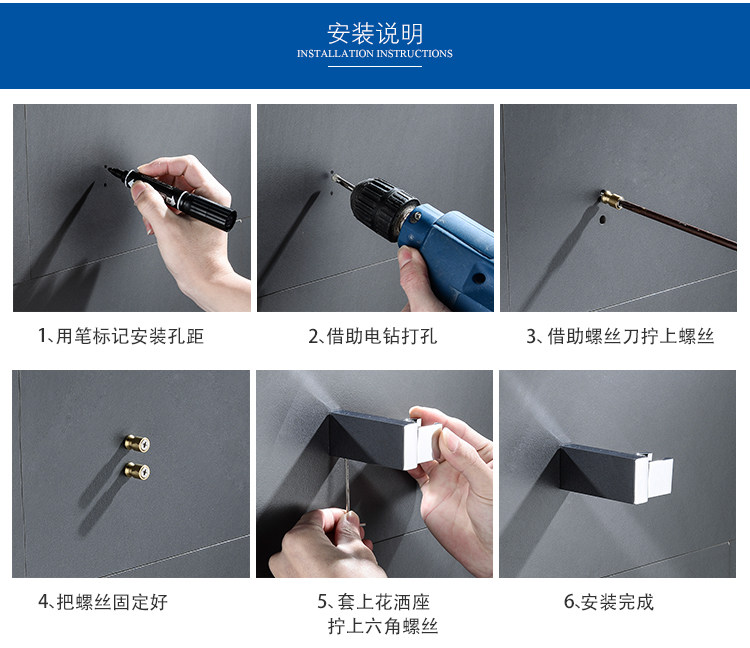 安装说明
INSTALLATION INSTRUCTIONS

1、用笔标记安装孔距

2、借助电钻打孔

3、借助螺丝刀拧上螺丝

4、把螺丝固定好

5、套上花洒座
拧上六角螺丝

6、安装完成