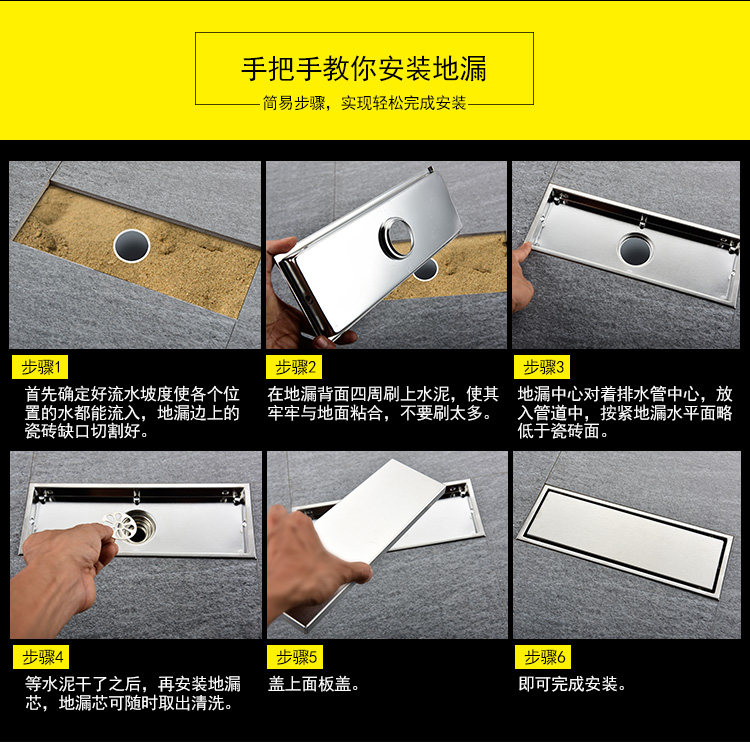 手把手教你安装地漏

简易步骤，实现轻松完成安装

步骤1

首先确定好流水坡度使各个位置的水都能流入，地漏边上的瓷砖缺口切割好。

步骤2

在地漏背面四周刷上水泥，使其牢牢与地面粘合，不要刷太多。

步骤3

地漏中心对着排水管中心，放入管道中，按紧地漏水平面略低于瓷砖面。

步骤4

等水泥干了之后，再安装地漏芯，地漏芯可随时取出清洗。

步骤5

盖上面板盖。

步骤6

即可完成安装。