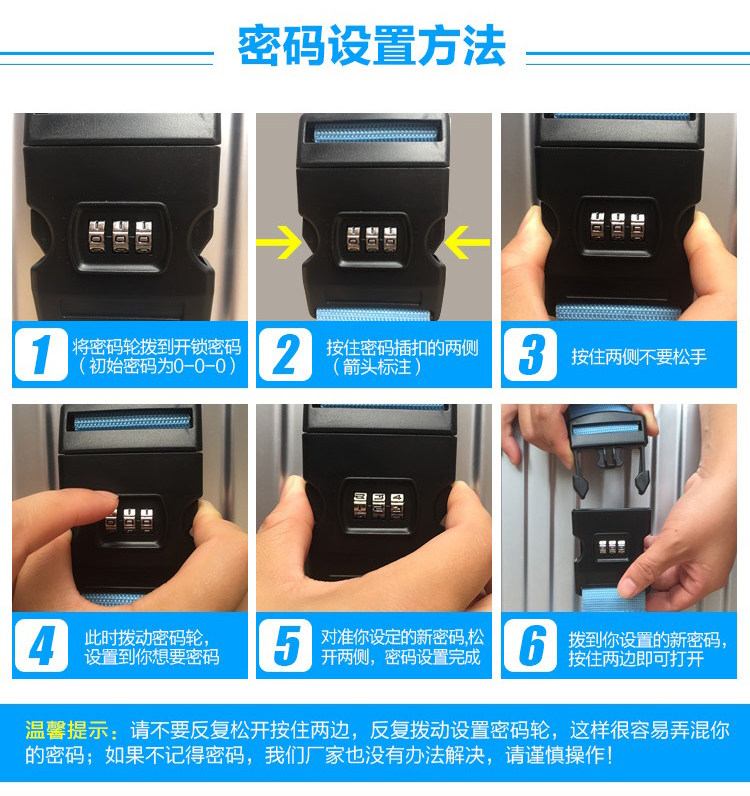 密码设置方法

1 将密码轮拨到开锁密码（初始密码为0-0-0）

2 按住密码插扣的两侧（箭头标注）

3 按住两侧不要松手

4 此时拨动密码轮，设置到你想要密码

5 对准你设定的新密码,松开两侧，密码设置完成

6 拨到你设置的新密码，按住两边即可打开

温馨提示：请不要反复松开按住两边，反复拨动设置密码轮，这样很容易弄混你的密码；如果不记得密码，我们厂家也没有办法解决，请谨慎操作！