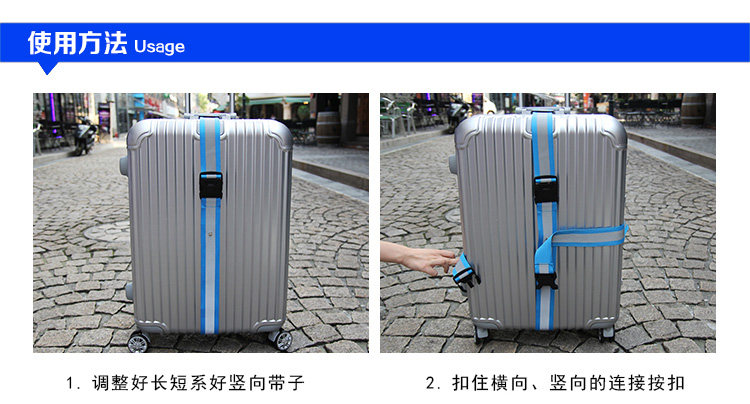 使用方法 Usage

1. 调整好长短系好竖向带子

2. 扣住横向、竖向的连接按扣