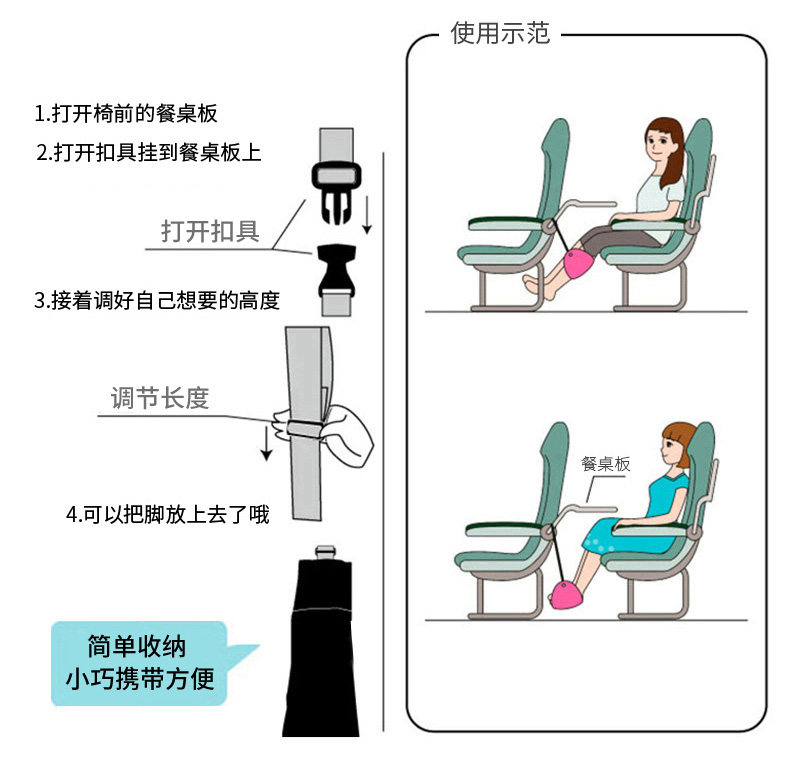 1.打开椅前的餐桌板

2.打开扣具挂到餐桌板上

打开扣具

3.接着调好自己想要的高度

调节长度

4.可以把脚放上去了哦

简单收纳
小巧携带方便

使用示范

餐桌板