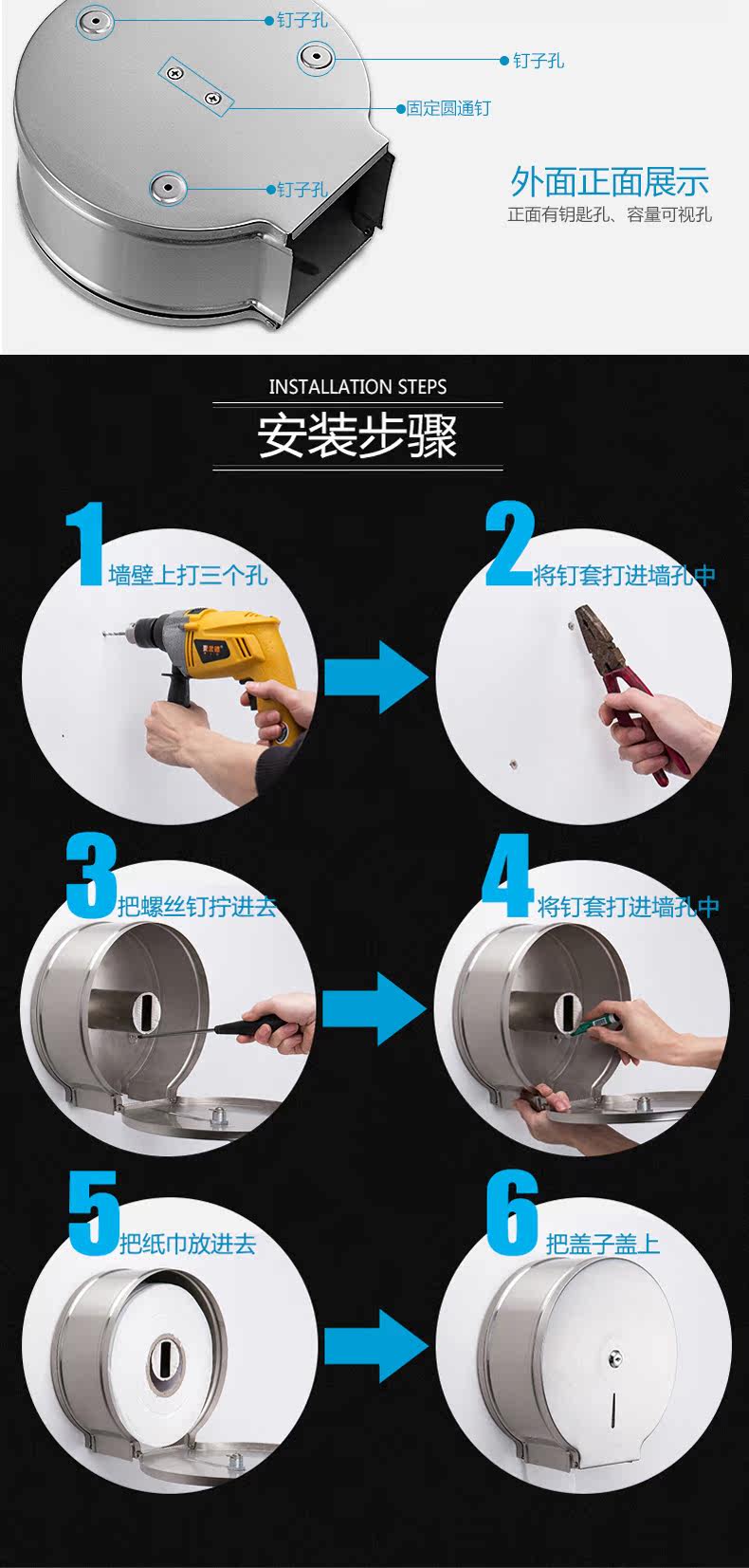 钉子孔

钉子孔

固定圆通钉

钉子孔

外面正面展示

正面有钥匙孔、容量可视孔

INSTALLATION STEPS

安装步骤

1 墙壁上打三个孔

2 将钉套打进墙孔中

3 把螺丝钉拧进去

4 将钉套打进墙孔中

5 把纸巾放进去

6 把盖子盖上