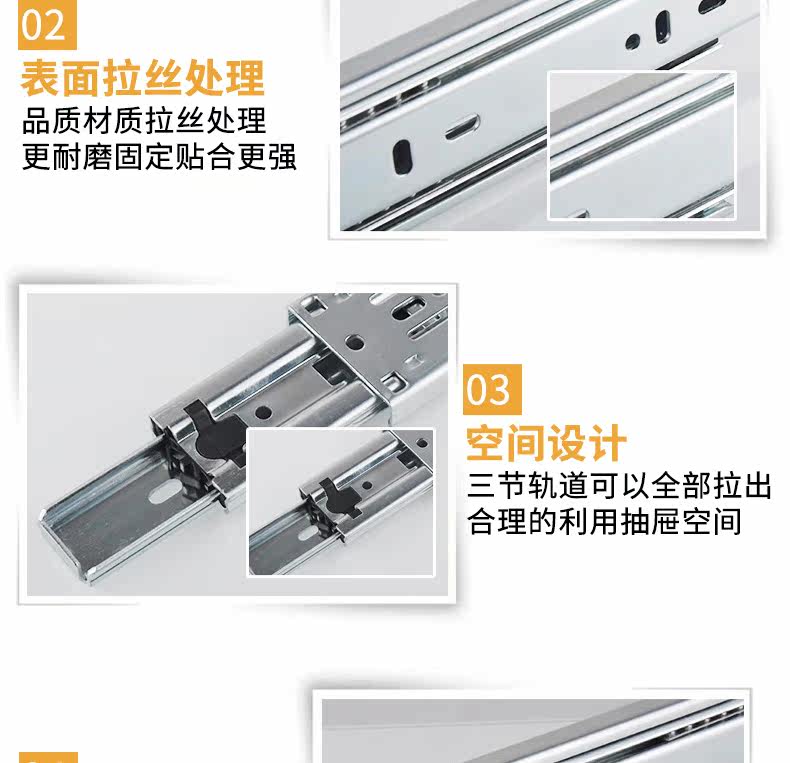 02
表面拉丝处理
品质材质拉丝处理
更耐磨固定贴合更强

03
空间设计
三节轨道可以全部拉出
合理的利用抽屉空间