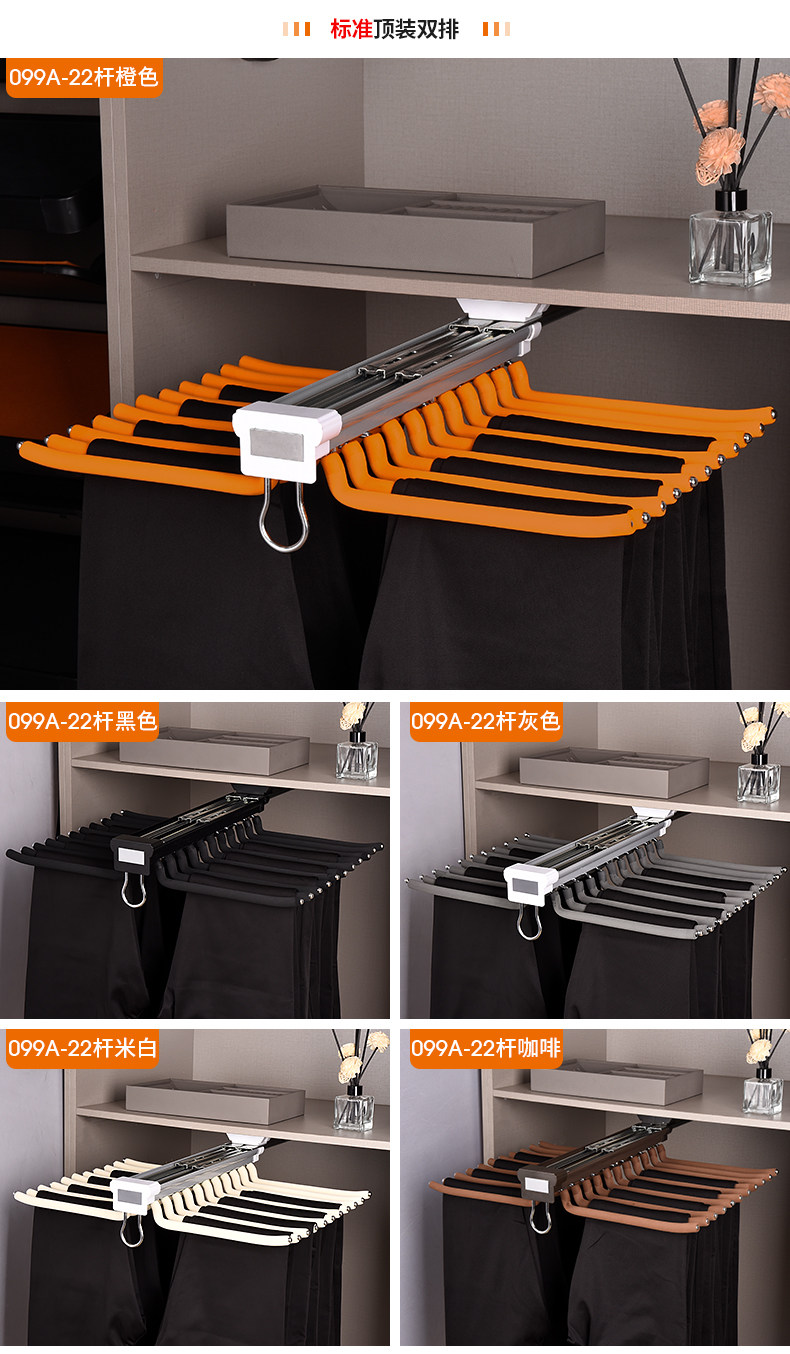 标准顶装双排

099A-22杆橙色

099A-22杆黑色

099A-22杆灰色

099A-22杆米白

099A-22杆咖啡