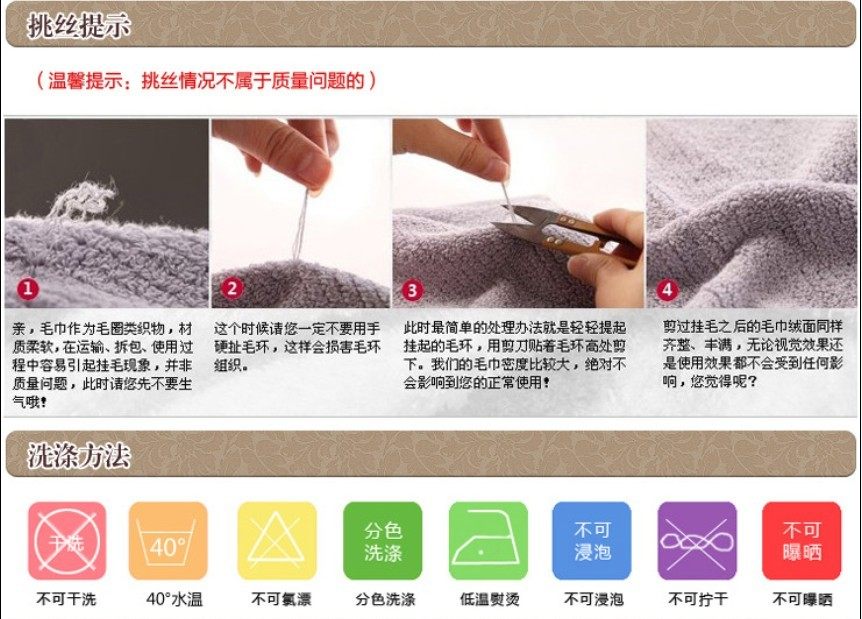 挑丝提示

（温馨提示：挑丝情况不属于质量问题的）

1

亲，毛巾作为毛圈类织物，材质柔软，在运输、拆包、使用过程中容易引起挂毛现象，并非质量问题，此时请您先不要生气哦！

2

这个时候请您一定不要用手硬扯毛环，这样会损害毛环组织。

3

此时最简单的处理办法就是轻轻提起挂起的毛环，用剪刀贴着毛环高处剪下。我们的毛巾密度比较大，绝对不会影响到您的正常使用！

4

剪过挂毛之后的毛巾绒面同样齐整、丰满，无论视觉效果还是使用效果都不会受到任何影响，您觉得呢？

洗涤方法

干洗
不可干洗

40°
40°水温

不可氯漂

分色洗涤
分色洗涤

低温熨烫

不可浸泡
不可浸泡

不可拧干

不可曝晒
不可曝晒