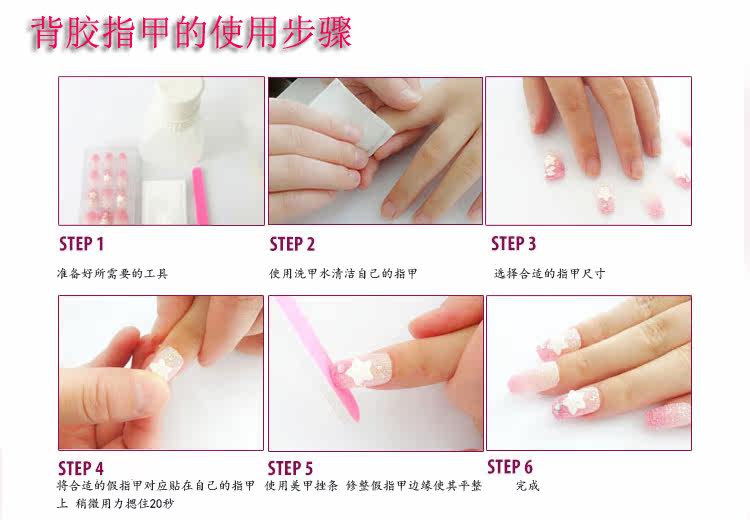 背胶指甲的使用步骤

STEP 1
准备好所需要的工具

STEP 2
使用洗甲水清洁自己的指甲

STEP 3
选择合适的指甲尺寸

STEP 4
将合适的假指甲对应贴在自己的指甲上 稍微用力摁住20秒

STEP 5
使用美甲挫条 修整假指甲边缘使其平整

STEP 6
完成