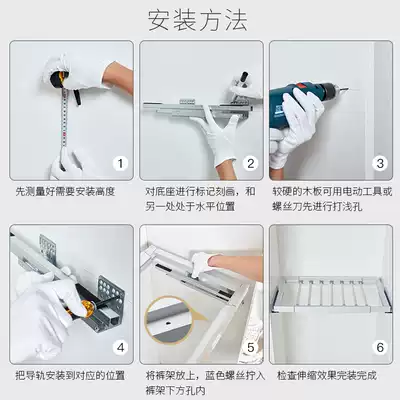 安装方法

1

先测量好需要安装高度

2

对底座进行标记刻画，和另一处处于水平位置

3

较硬的木板可用电动工具或螺丝刀先进行打浅孔

4

把导轨安装到对应的位置

5

将裤架放上，蓝色螺丝拧入裤架下方孔内

6

检查伸缩效果完装完成