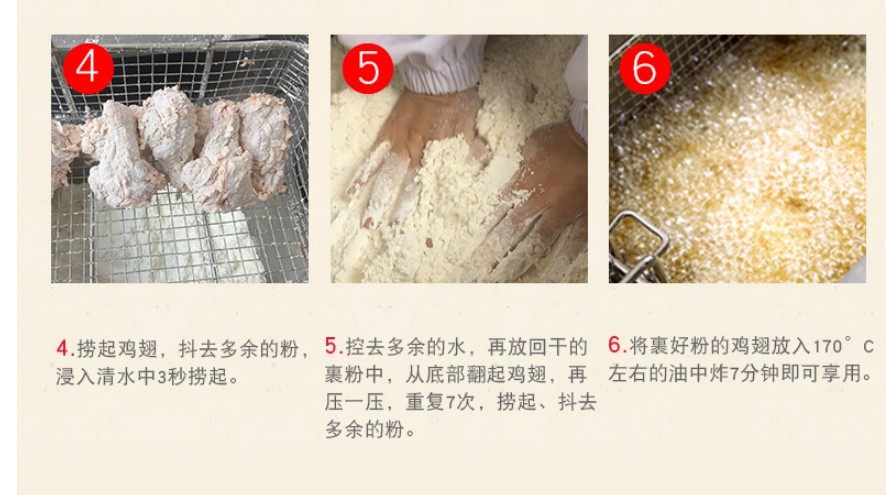 4

5

6

4.捞起鸡翅，抖去多余的粉，浸入清水中3秒捞起。

5.控去多余的水，再放回干的裹粉中，从底部翻起鸡翅，再压一压，重复7次，捞起、抖去多余的粉。

6.将裹好粉的鸡翅放入170°C左右的油中炸7分钟即可享用。