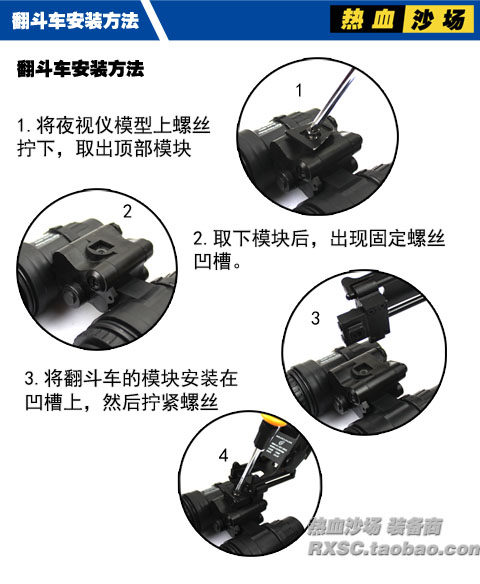 翻斗车安装方法

热血沙场

翻斗车安装方法

1. 将夜视仪模型上螺丝拧下，取出顶部模块

1

2

2. 取下模块后，出现固定螺丝凹槽。

3

3. 将翻斗车的模块安装在凹槽上，然后拧紧螺丝

4

热血沙场 装备商
RXSC.taobao.con