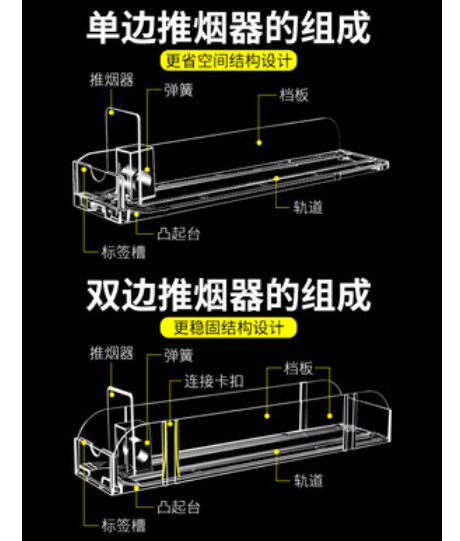 单边推烟器的组成
更省空间结构设计

推烟器
弹簧
档板
轨道
凸起台
标签槽

双边推烟器的组成
更稳固结构设计

推烟器
弹簧
连接卡扣
档板
轨道
凸起台
标签槽