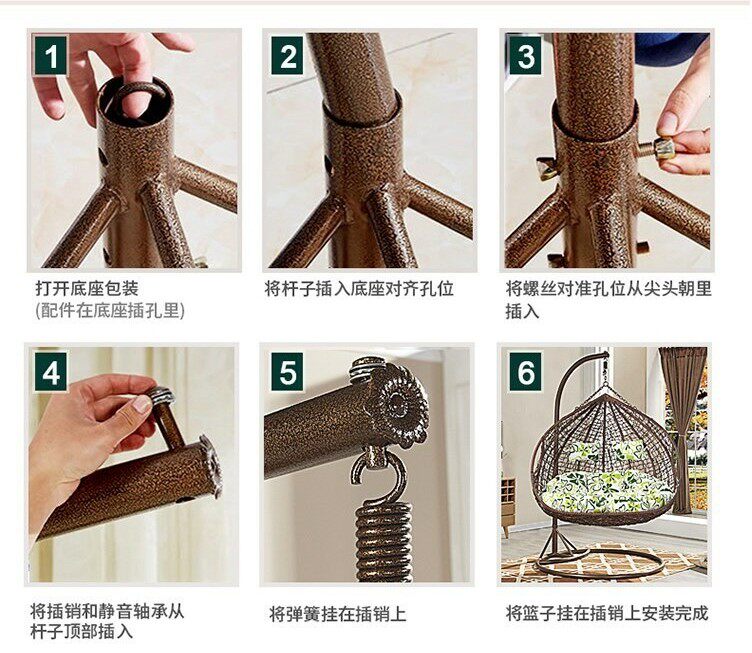 1

打开底座包装
(配件在底座插孔里)

2

将杆子插入底座对齐孔位

3

将螺丝对准孔位从尖头朝里插入

4

将插销和静音轴承从杆子顶部插入

5

将弹簧挂在插销上

6

将篮子挂在插销上安装完成