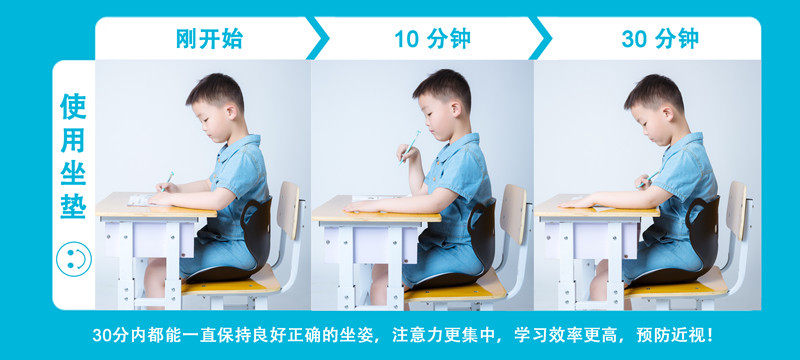 刚开始

10 分钟

30 分钟

使用坐垫

30分内都能一直保持良好正确的坐姿，注意力更集中，学习效率更高，预防近视！