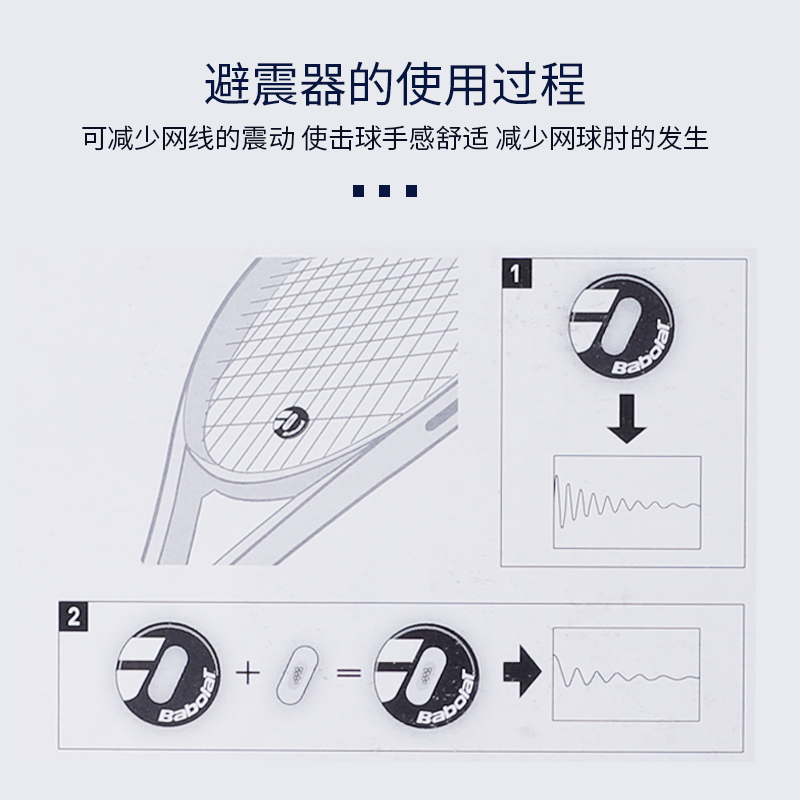 避震器的使用过程

可减少网线的震动 使击球手感舒适 减少网球肘的发生

1

Babolat

2

Babolat

+

=

Babolat