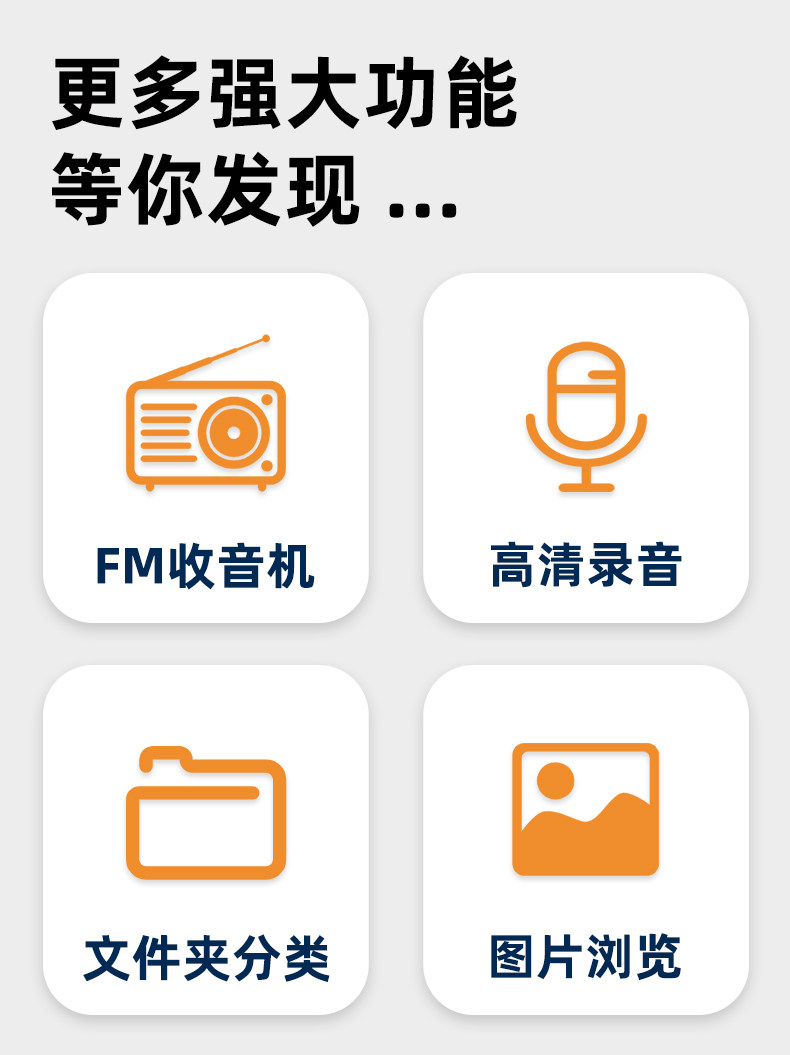 更多强大功能
等你发现 ...

FM收音机

高清录音

文件夹分类

图片浏览