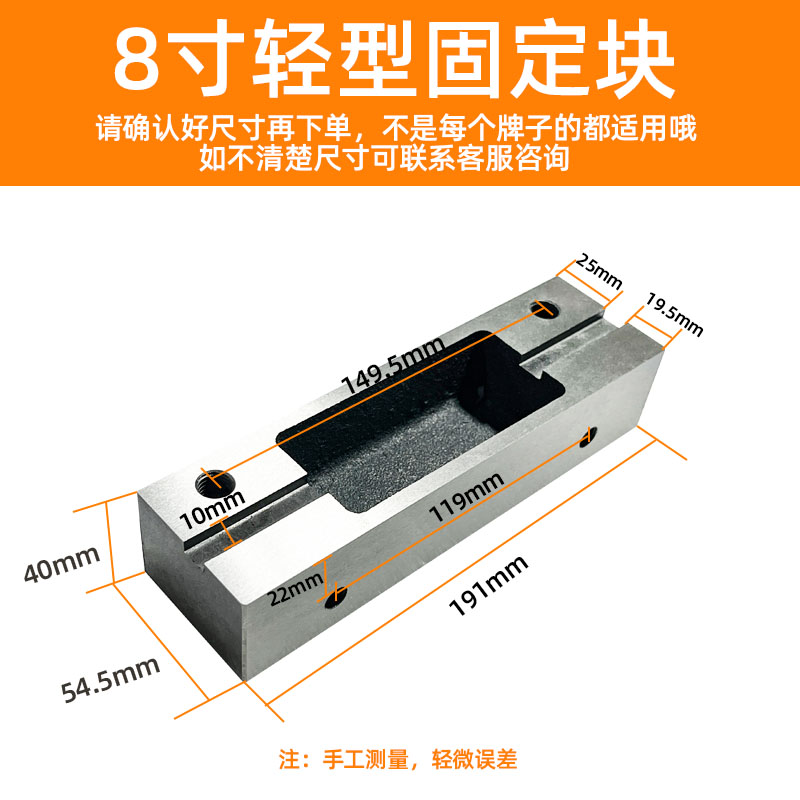 8寸轻型固定块

请确认好尺寸再下单，不是每个牌子的都适用哦
如不清楚尺寸可联系客服咨询

25mm
19.5mm
149.5mm
10mm
119mm
40mm
22mm
191mm
54.5mm

注：手工测量，轻微误差