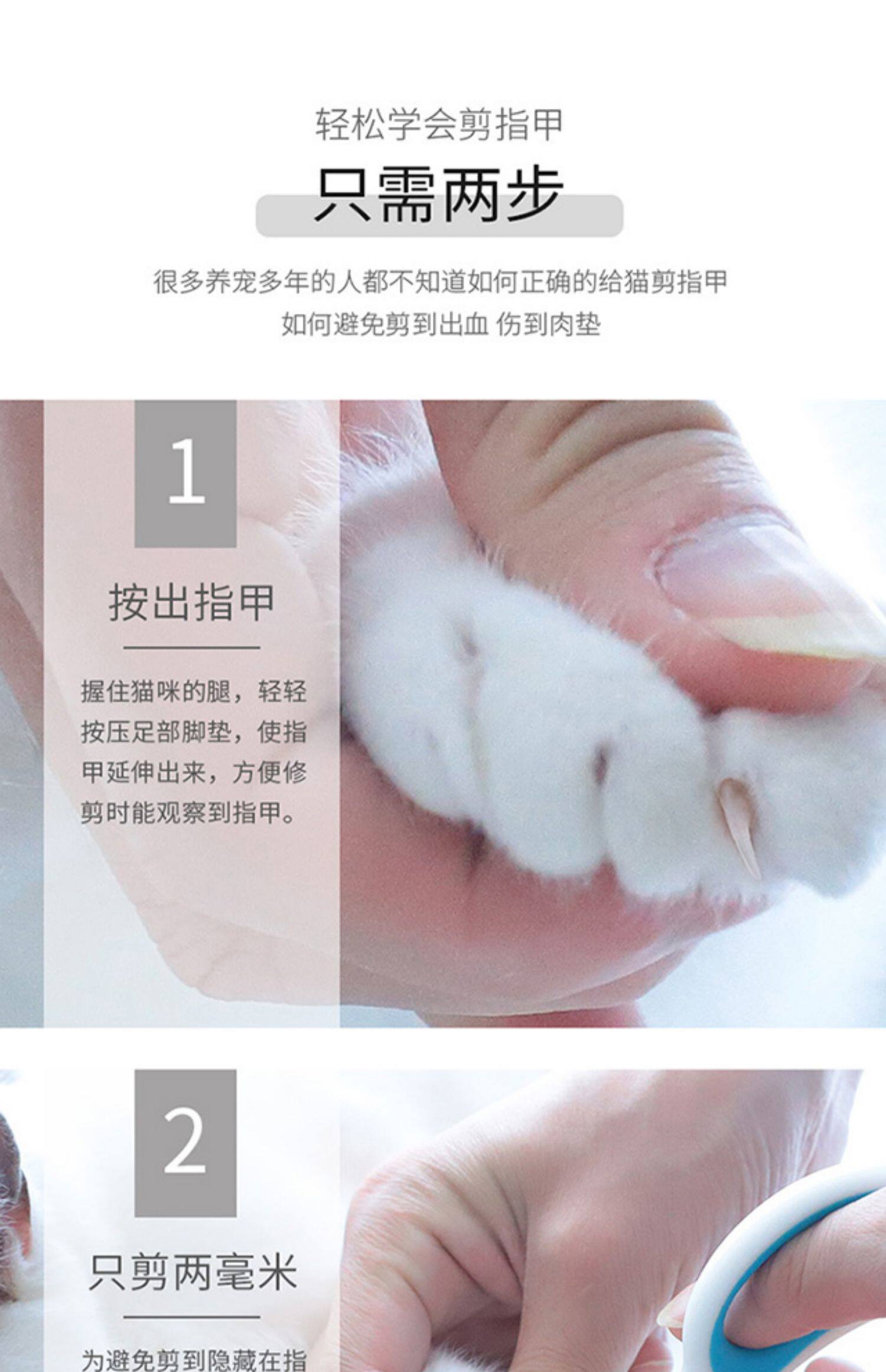 轻松学会剪指甲

只需两步

很多养宠多年的人都不知道如何正确的给猫剪指甲
如何避免剪到出血 伤到肉垫

1

按出指甲

握住猫咪的腿，轻轻按压足部脚垫，使指甲延伸出来，方便修剪时能观察到指甲。

2

只剪两毫米

为避免剪到隐藏在指