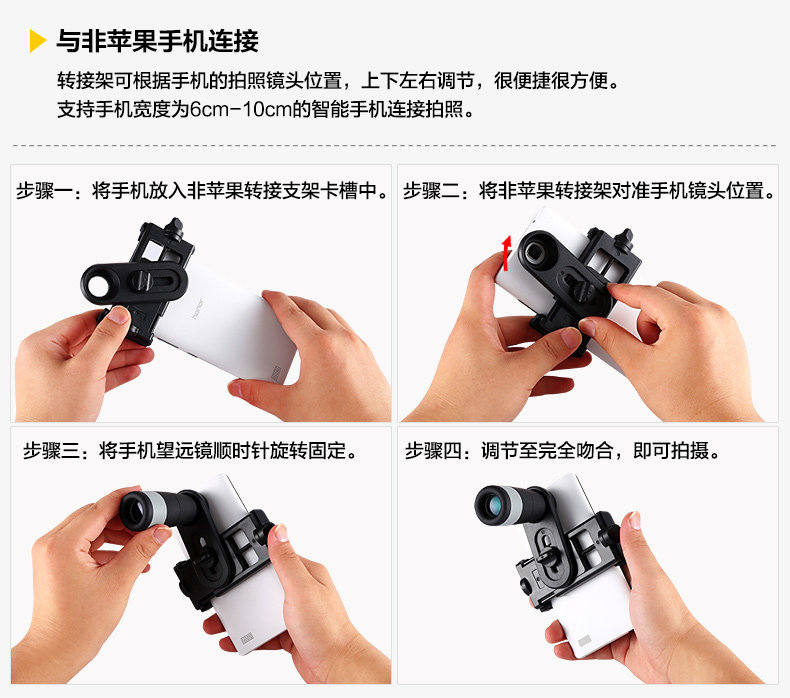 与非苹果手机连接

转接架可根据手机的拍照镜头位置，上下左右调节，很便捷很方便。
支持手机宽度为6cm-10cm的智能手机连接拍照。

步骤一：将手机放入非苹果转接支架卡槽中。

honor

步骤二：将非苹果转接架对准手机镜头位置。

步骤三：将手机望远镜顺时针旋转固定。

步骤四：调节至完全吻合，即可拍摄。