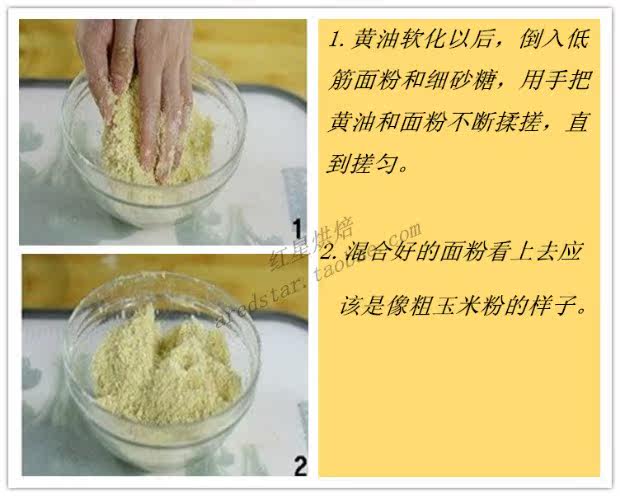 1

2

1. 黄油软化以后，倒入低筋面粉和细砂糖，用手把黄油和面粉不断揉搓，直到搓匀。

2. 混合好的面粉看上去应该是像粗玉米粉的样子。

红星烘焙
aredstar.taobao.com