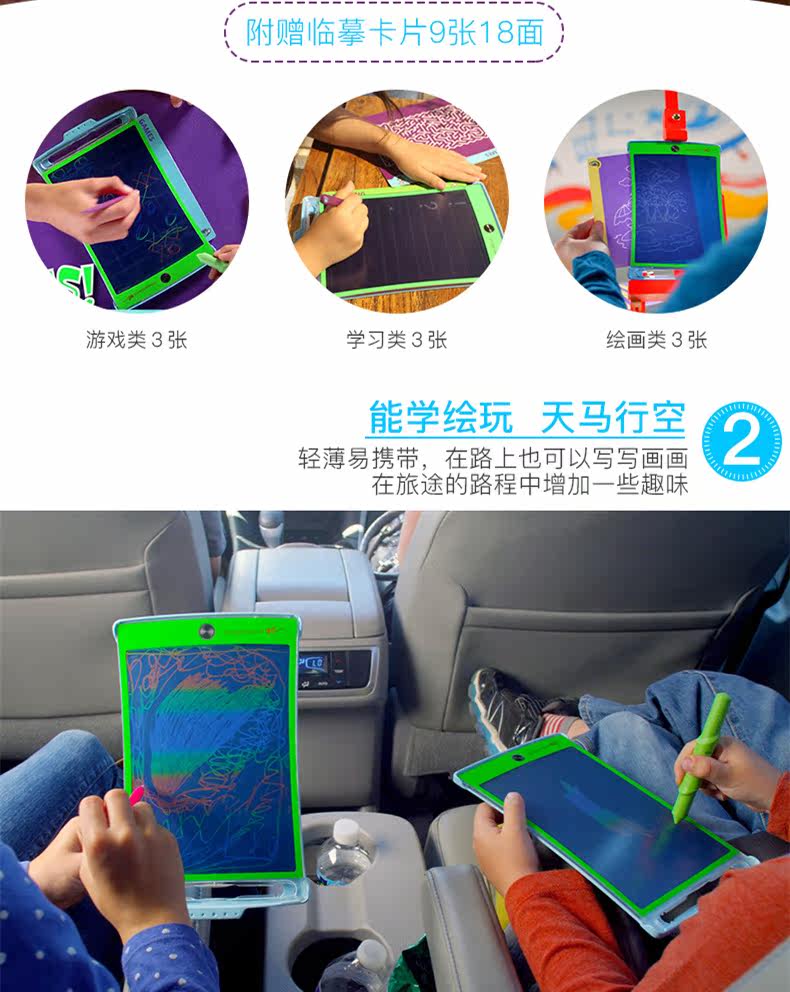 附赠临摹卡片9张18面

游戏类 3 张

学习类 3 张

绘画类 3 张

能学绘玩 天马行空

2

轻薄易携带，在路上也可以写写画画
在旅途的路程中增加一些趣味