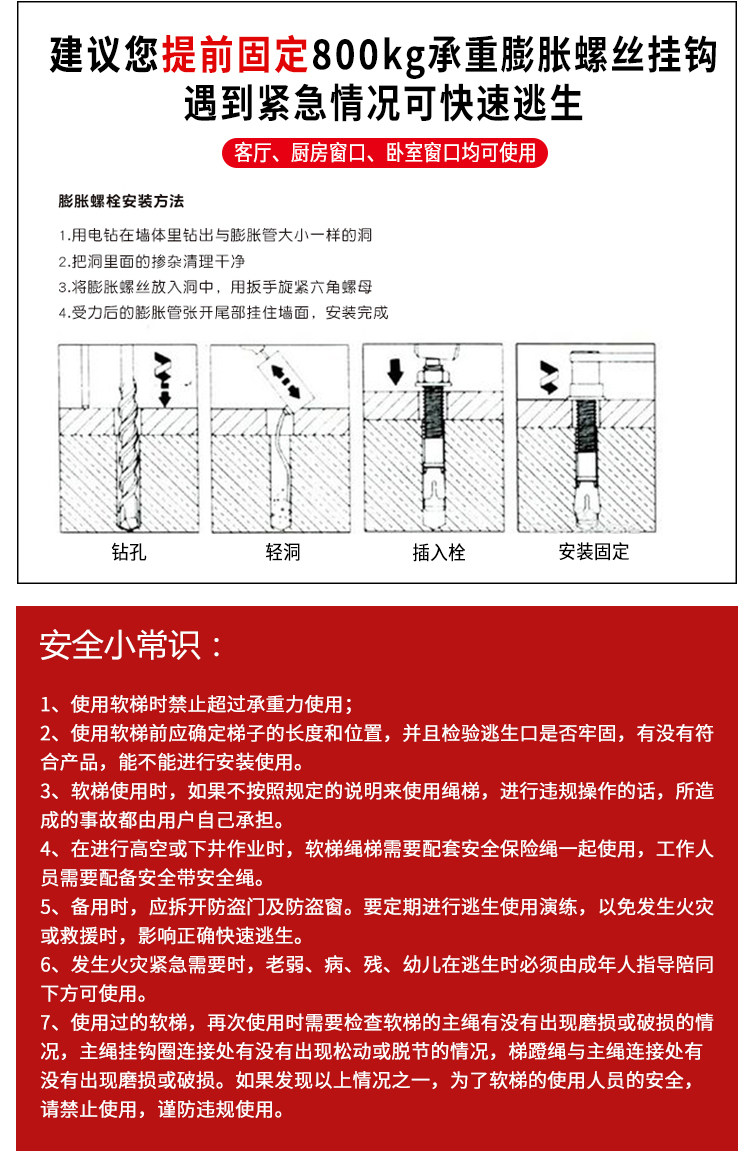 建议您提前固定800kg承重膨胀螺丝挂钩
遇到紧急情况可快速逃生

客厅、厨房窗口、卧室窗口均可使用

膨胀螺栓安装方法

1.用电钻在墙体里钻出与膨胀管大小一样的洞
2.把洞里面的掺杂清理干净
3.将膨胀螺丝放入洞中，用扳手旋紧六角螺母
4.受力后的膨胀管张开尾部挂住墙面，安装完成

钻孔　轻洞　插入栓　安装固定

安全小常识：

1、使用软梯时禁止超过承重力使用；
2、使用软梯前应确定梯子的长度和位置，并且检验逃生口是否牢固，有没有符合产品，能不能进行安装使用。
3、软梯使用时，如果不按照规定的说明来使用绳梯，进行违规操作的话，所造成的事故都由用户自己承担。
4、在进行高空或下井作业时，软梯绳梯需要配套安全保险绳一起使用，工作人员需要配备安全带安全绳。
5、备用时，应拆开防盗门及防盗窗。要定期进行逃生使用演练，以免发生火灾或救援时，影响正确快速逃生。
6、发生火灾紧急需要时，老弱、病、残、幼儿在逃生时必须由成年人指导陪同下方可使用。
7、使用过的软梯，再次使用时需要检查软梯的主绳有没有出现磨损或破损的情况，主绳挂钩圈连接处有没有出现松动或脱节的情况，梯蹬绳与主绳连接处有没有出现磨损或破损。如果发现以上情况之一，为了软梯的使用人员的安全，请禁止使用，谨防违规使用。