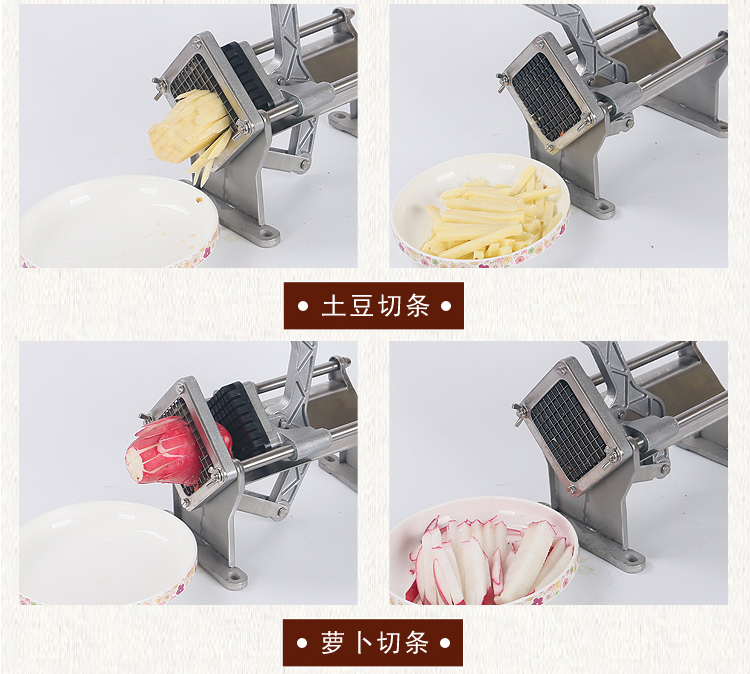 • 土豆切条 •

• 萝卜切条 •