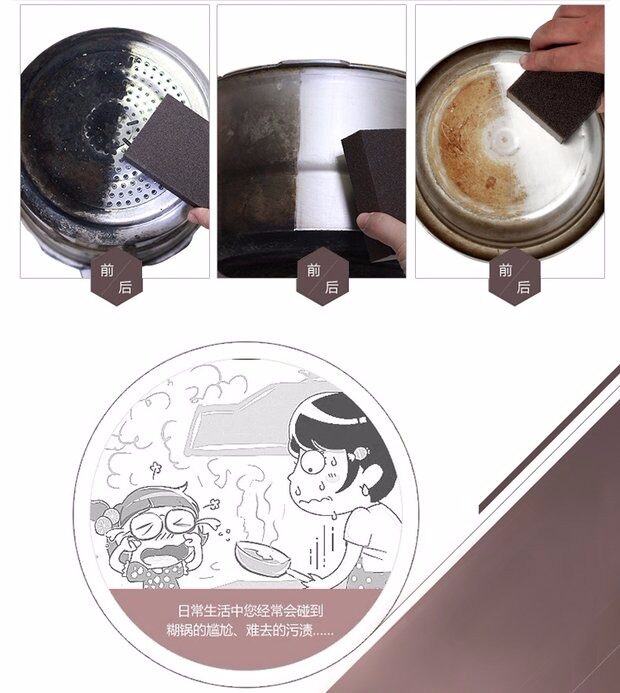 前
后

前
后

前
后

日常生活中您经常会碰到
糊锅的尴尬、难去的污渍......