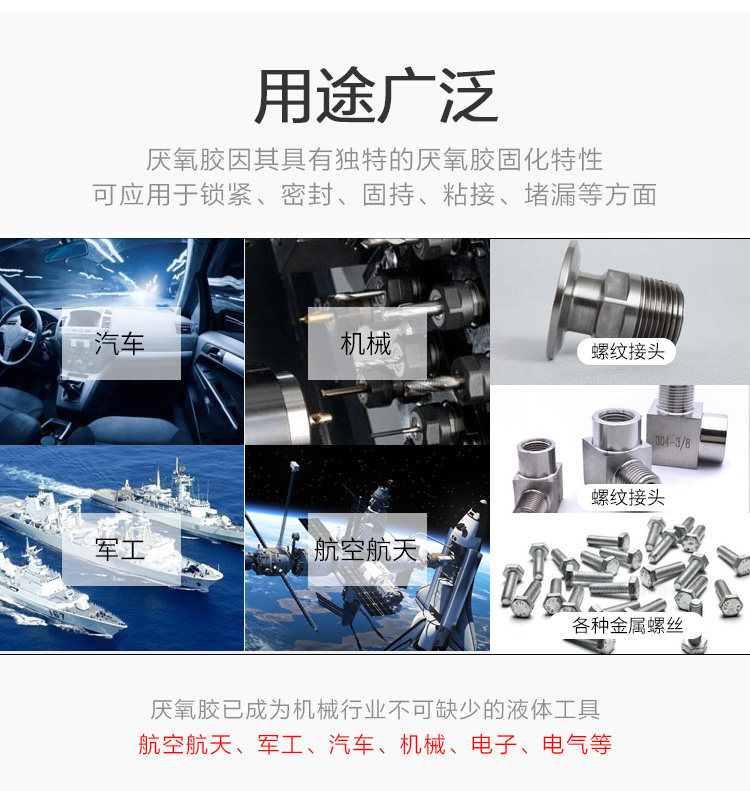 用途广泛

厌氧胶因其具有独特的厌氧胶固化特性
可应用于锁紧、密封、固持、粘接、堵漏等方面

汽车

机械

螺纹接头

304-3/8

螺纹接头

军工

167

航空航天

各种金属螺丝

厌氧胶已成为机械行业不可缺少的液体工具
航空航天、军工、汽车、机械、电子、电气等