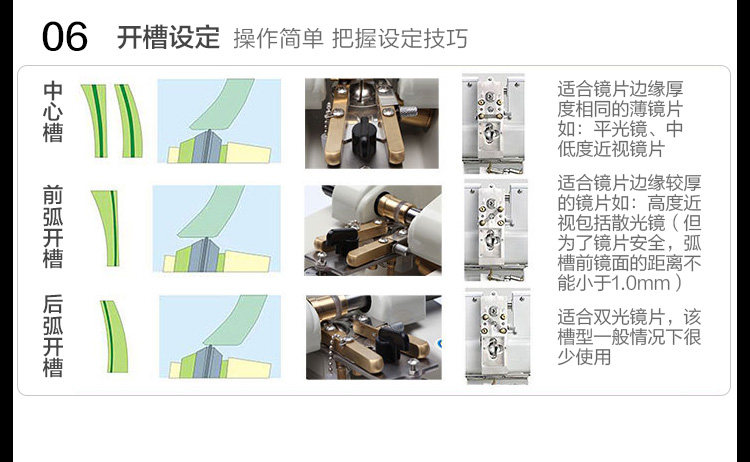 06 开槽设定 操作简单 把握设定技巧

中心槽

适合镜片边缘厚度相同的薄镜片如：平光镜、中低度近视镜片

前弧开槽

适合镜片边缘较厚的镜片如：高度近视包括散光镜（但为了镜片安全，弧槽前镜面的距离不能小于1.0mm）

后弧开槽

适合双光镜片，该槽型一般情况下很少使用