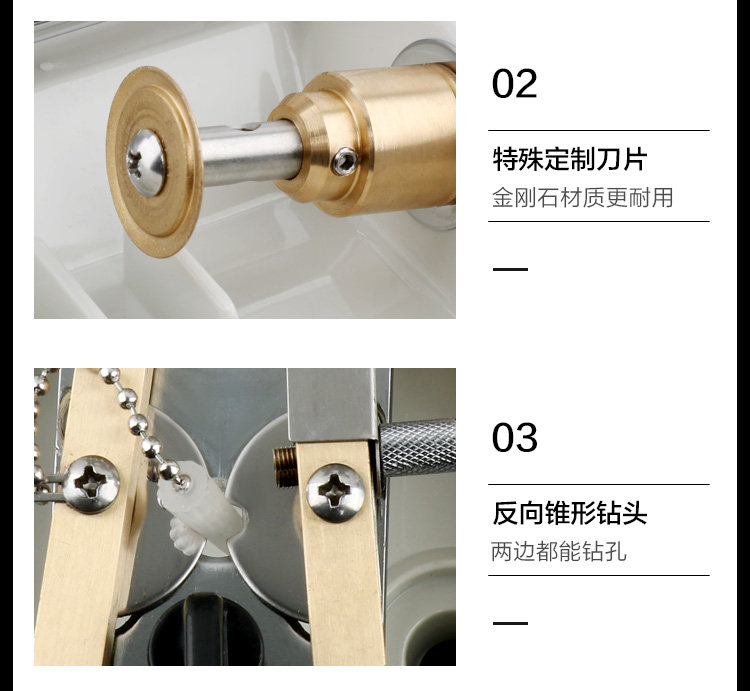 02

特殊定制刀片

金刚石材质更耐用

—

03

反向锥形钻头

两边都能钻孔

—