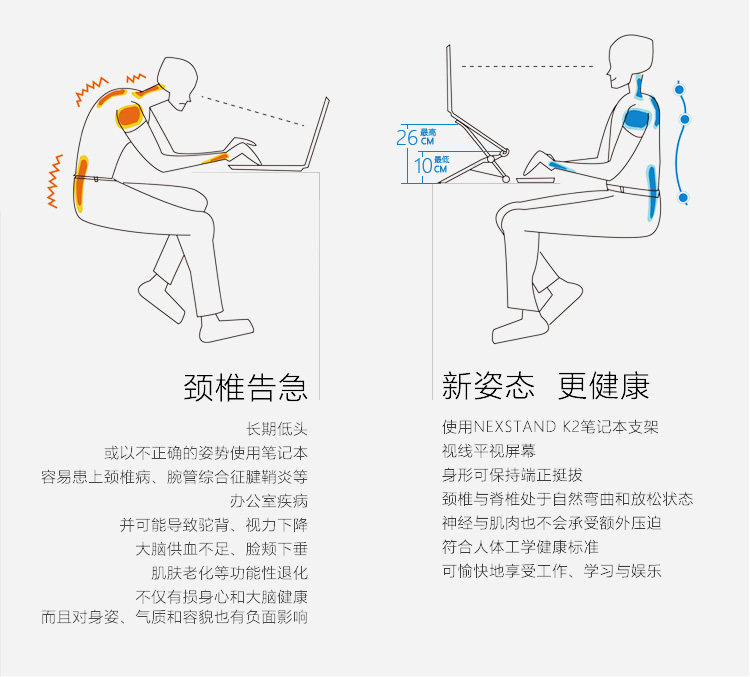 26 最高 CM
10 最低 CM

颈椎告急

长期低头
或以不正确的姿势使用笔记本
容易患上颈椎病、腕管综合征腱鞘炎等
办公室疾病
并可能导致驼背、视力下降
大脑供血不足、脸颊下垂
肌肤老化等功能性退化
不仅有损身心和大脑健康
而且对身姿、气质和容貌也有负面影响

新姿态 更健康

使用NEXSTAND K2笔记本支架
视线平视屏幕
身形可保持端正挺拔
颈椎与脊椎处于自然弯曲和放松状态
神经与肌肉也不会承受额外压迫
符合人体工学健康标准
可愉快地享受工作、学习与娱乐