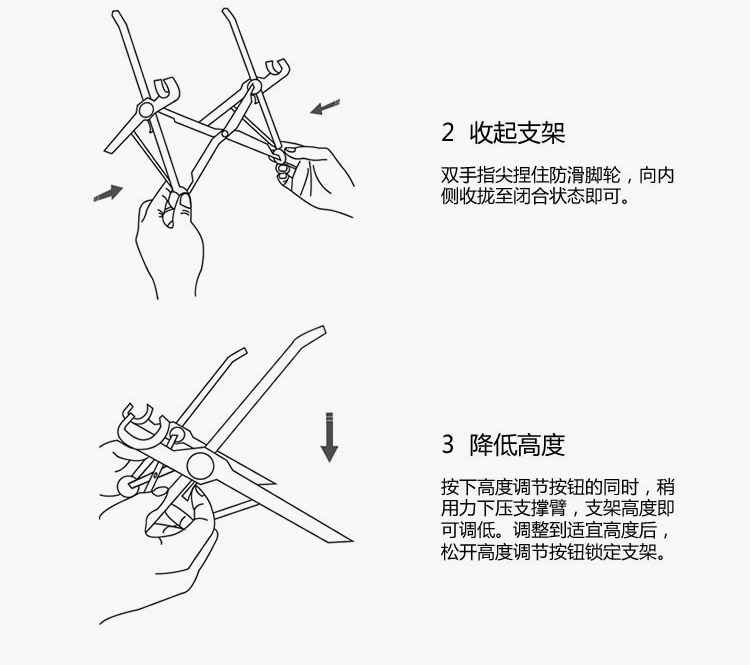 2 收起支架

双手指尖捏住防滑脚轮，向内侧收拢至闭合状态即可。

3 降低高度

按下高度调节按钮的同时，稍用力下压支撑臂，支架高度即可调低。调整到适宜高度后，松开高度调节按钮锁定支架。