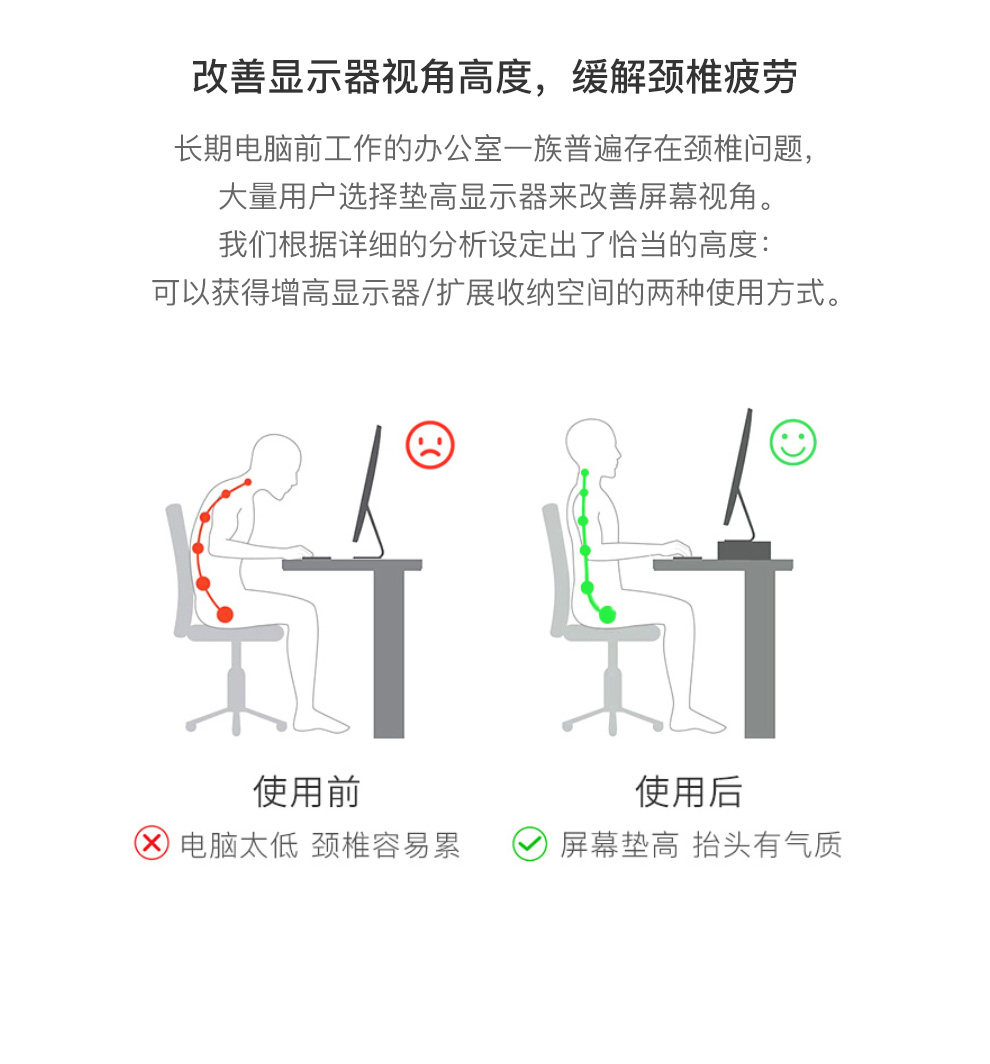 改善显示器视角高度，缓解颈椎疲劳

长期电脑前工作的办公室一族普遍存在颈椎问题，
大量用户选择垫高显示器来改善屏幕视角。
我们根据详细的分析设定出了恰当的高度：
可以获得增高显示器/扩展收纳空间的两种使用方式。

使用前
电脑太低 颈椎容易累

使用后
屏幕垫高 抬头有气质