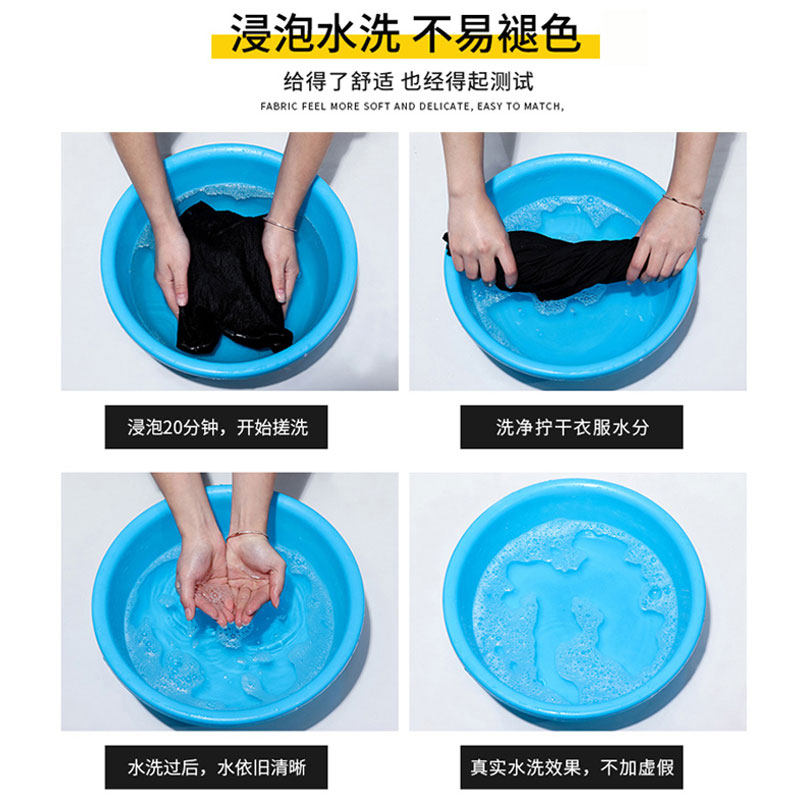 浸泡水洗 不易褪色

给得了舒适 也经得起测试

FABRIC FEEL MORE SOFT AND DELICATE, EASY TO MATCH,

浸泡20分钟，开始搓洗

洗净拧干衣服水分

水洗过后，水依旧清晰

真实水洗效果，不加虚假