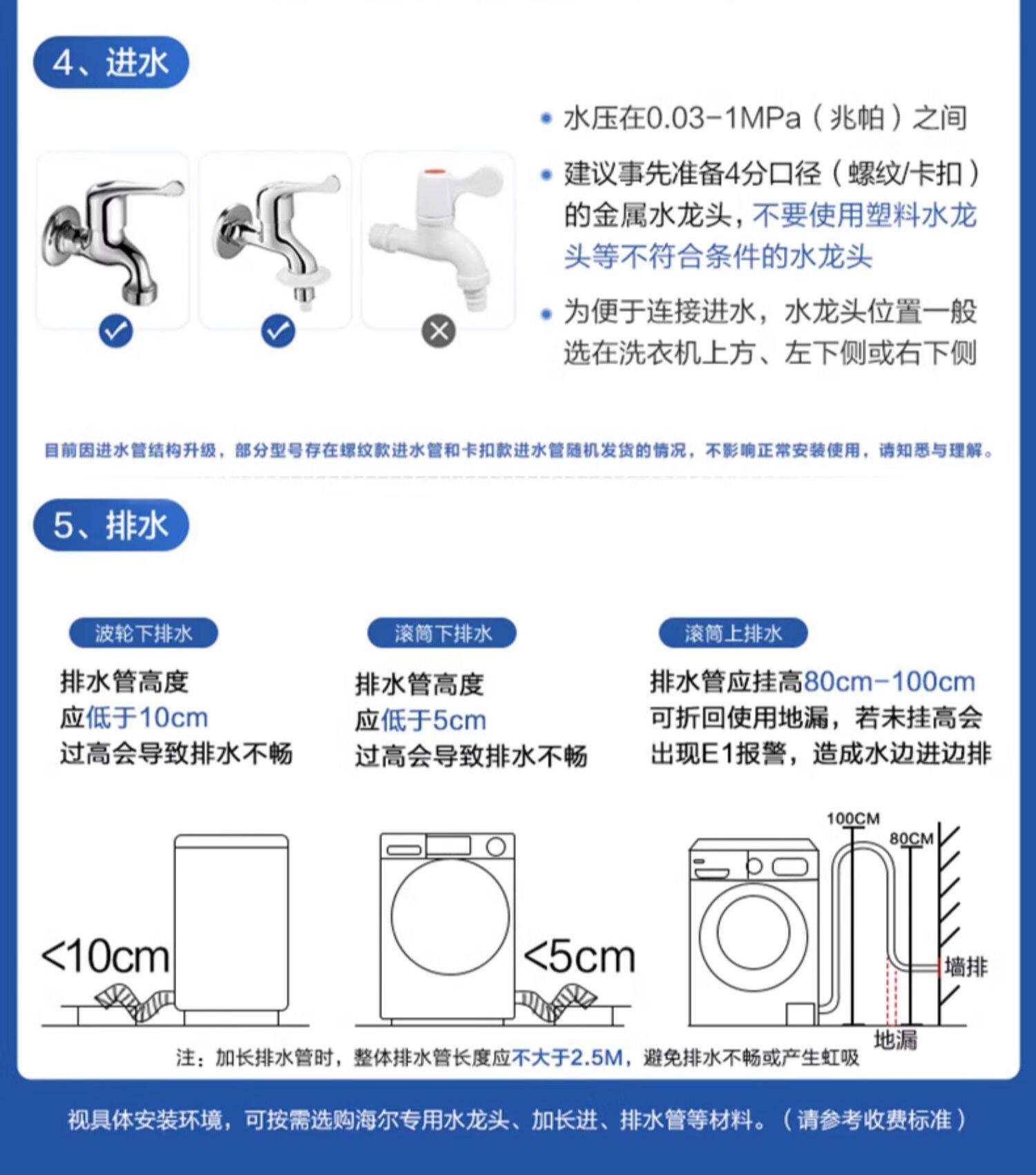 4、进水

• 水压在0.03-1MPa（兆帕）之间

• 建议事先准备4分口径（螺纹/卡扣）的金属水龙头，不要使用塑料水龙头等不符合条件的水龙头

• 为便于连接进水，水龙头位置一般选在洗衣机上方、左下侧或右下侧

目前因进水管结构升级，部分型号存在螺纹款进水管和卡扣款进水管随机发货的情况，不影响正常安装使用，请知悉与理解。

5、排水

波轮下排水

排水管高度
应低于10cm
过高会导致排水不畅

滚筒下排水

排水管高度
应低于5cm
过高会导致排水不畅

滚筒上排水

排水管应挂高80cm-100cm
可折回使用地漏，若未挂高会出现E1报警，造成水边进边排

<10cm

<5cm

100CM

80CM

墙排

地漏

注：加长排水管时，整体排水管长度应不大于2.5M，避免排水不畅或产生虹吸

视具体安装环境，可按需选购海尔专用水龙头、加长进、排水管等材料。（请参考收费标准）