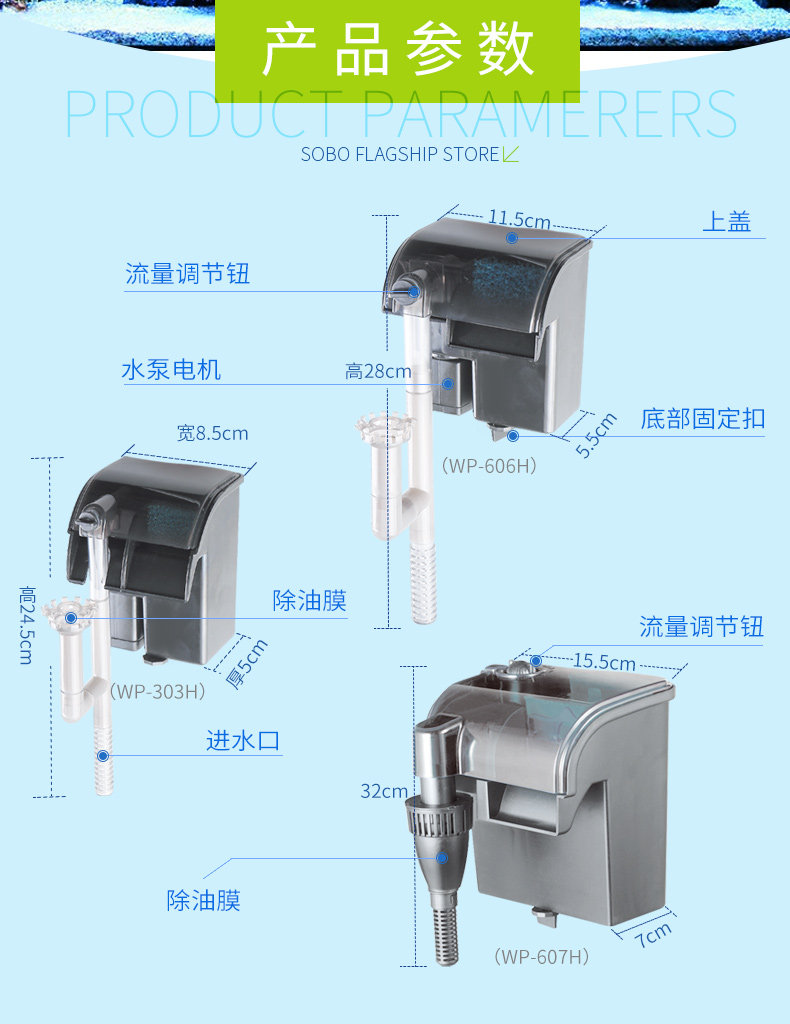 产品参数
PRODUCT PARAMERERS
SOBO FLAGSHIP STORE

11.5cm
上盖
流量调节钮
水泵电机
高28cm
底部固定扣
5.5cm
(WP-606H)

宽8.5cm
高24.5cm
除油膜
厚5cm
(WP-303H)
进水口

流量调节钮
15.5cm
32cm
除油膜
7cm
(WP-607H)