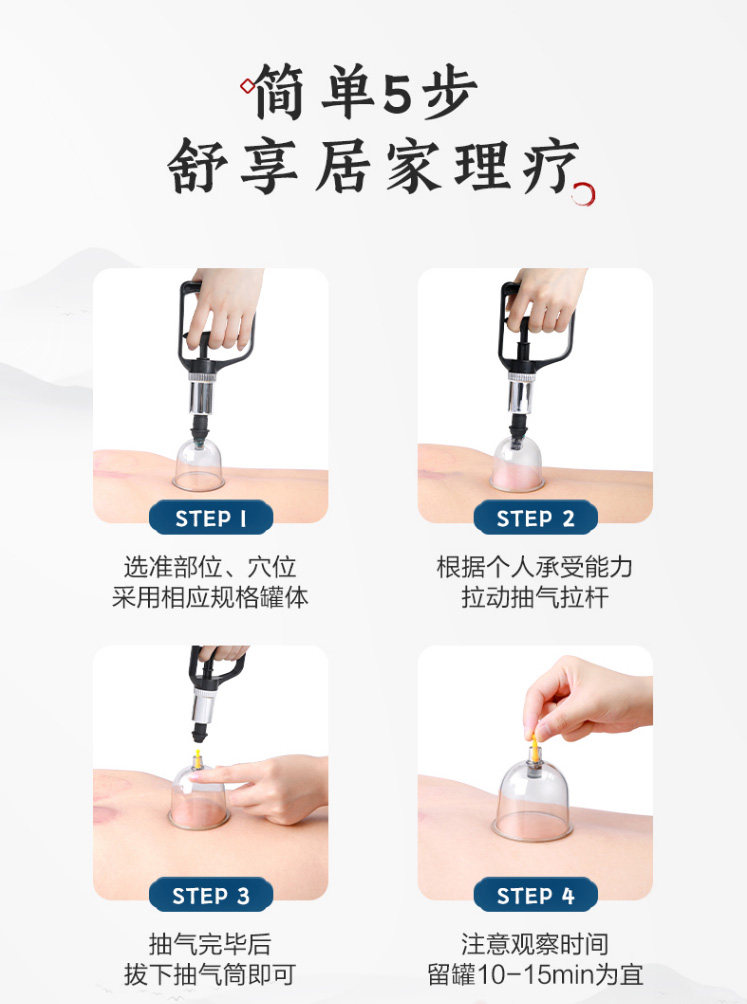 简单5步
舒享居家理疗

STEP 1
选准部位、穴位
采用相应规格罐体

STEP 2
根据个人承受能力
拉动抽气拉杆

STEP 3
抽气完毕后
拔下抽气筒即可

STEP 4
注意观察时间
留罐10-15min为宜