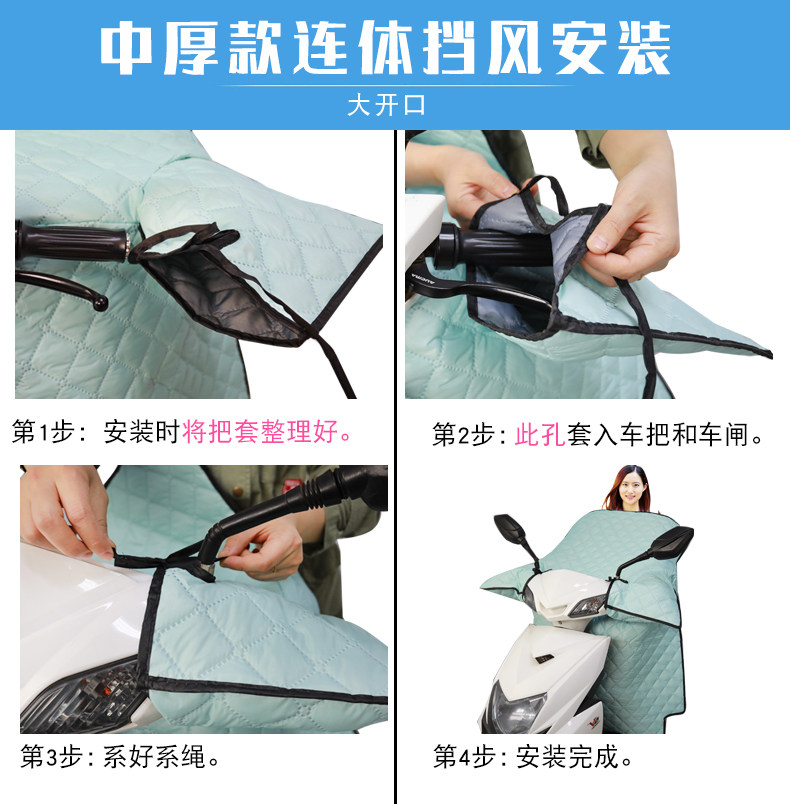 中厚款连体挡风安装

大开口

第1步：安装时将把套整理好。

第2步：此孔套入车把和车闸。

第3步：系好系绳。

第4步：安装完成。