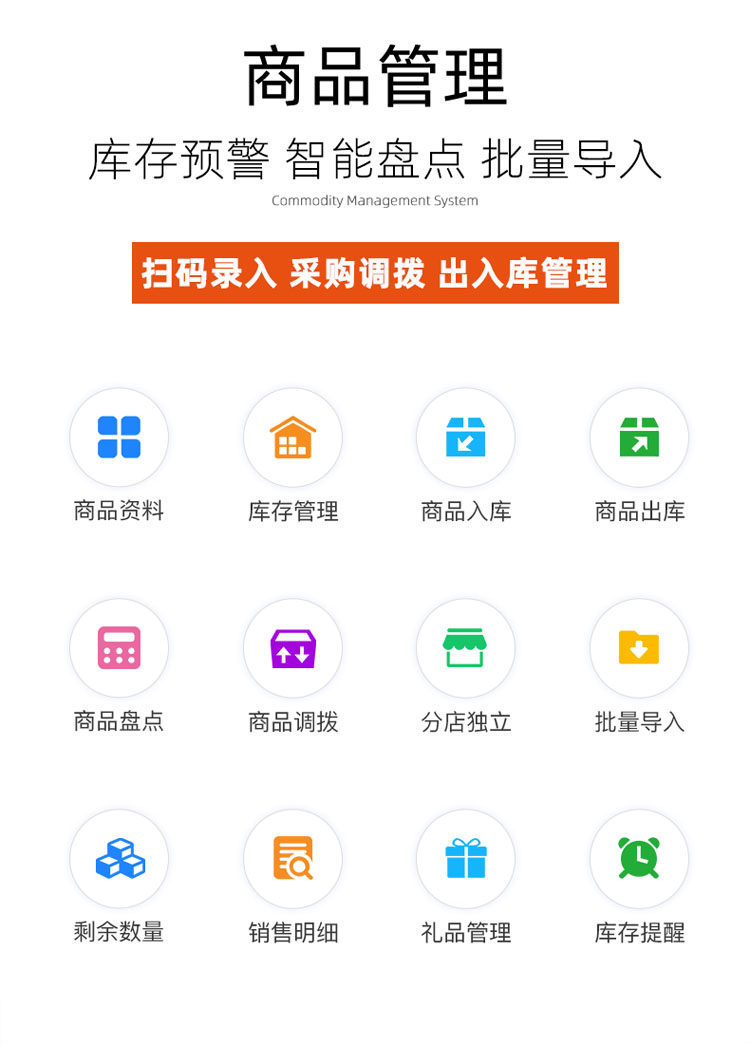 商品管理

库存预警 智能盘点 批量导入

Commodity Management System

扫码录入 采购调拨 出入库管理

商品资料

库存管理

商品入库

商品出库

商品盘点

商品调拨

分店独立

批量导入

剩余数量

销售明细

礼品管理

库存提醒