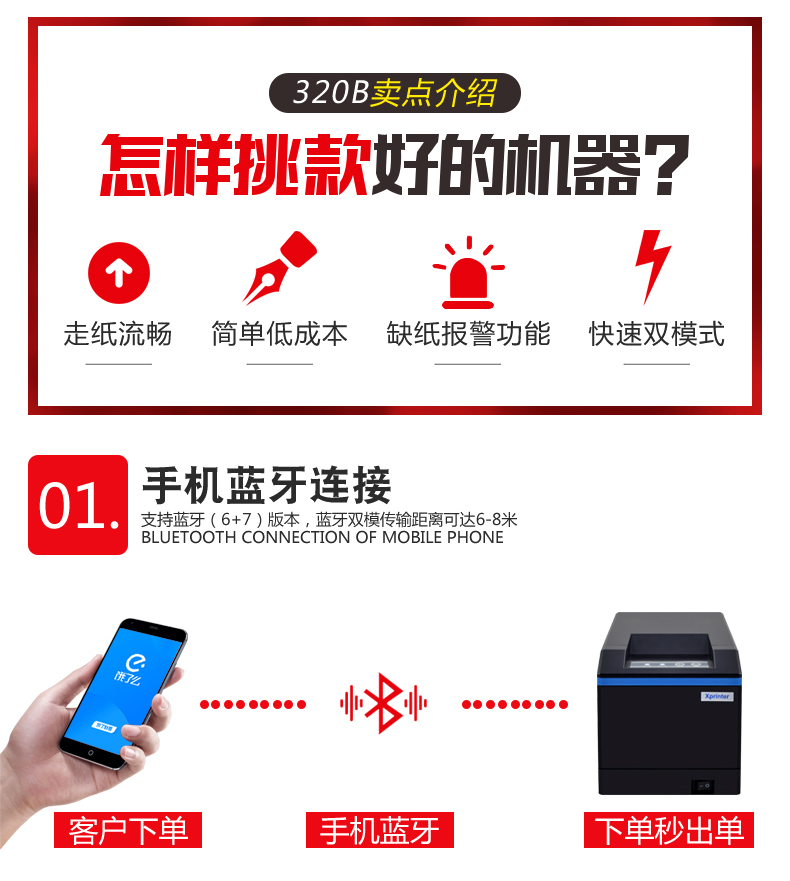 320B卖点介绍

怎样挑款好的机器？

走纸流畅

简单低成本

缺纸报警功能

快速双模式

01.

手机蓝牙连接

支持蓝牙（6+7）版本，蓝牙双模传输距离可达6-8米

BLUETOOTH CONNECTION OF MOBILE PHONE

饿了么

Xprinter

客户下单

手机蓝牙

下单秒出单