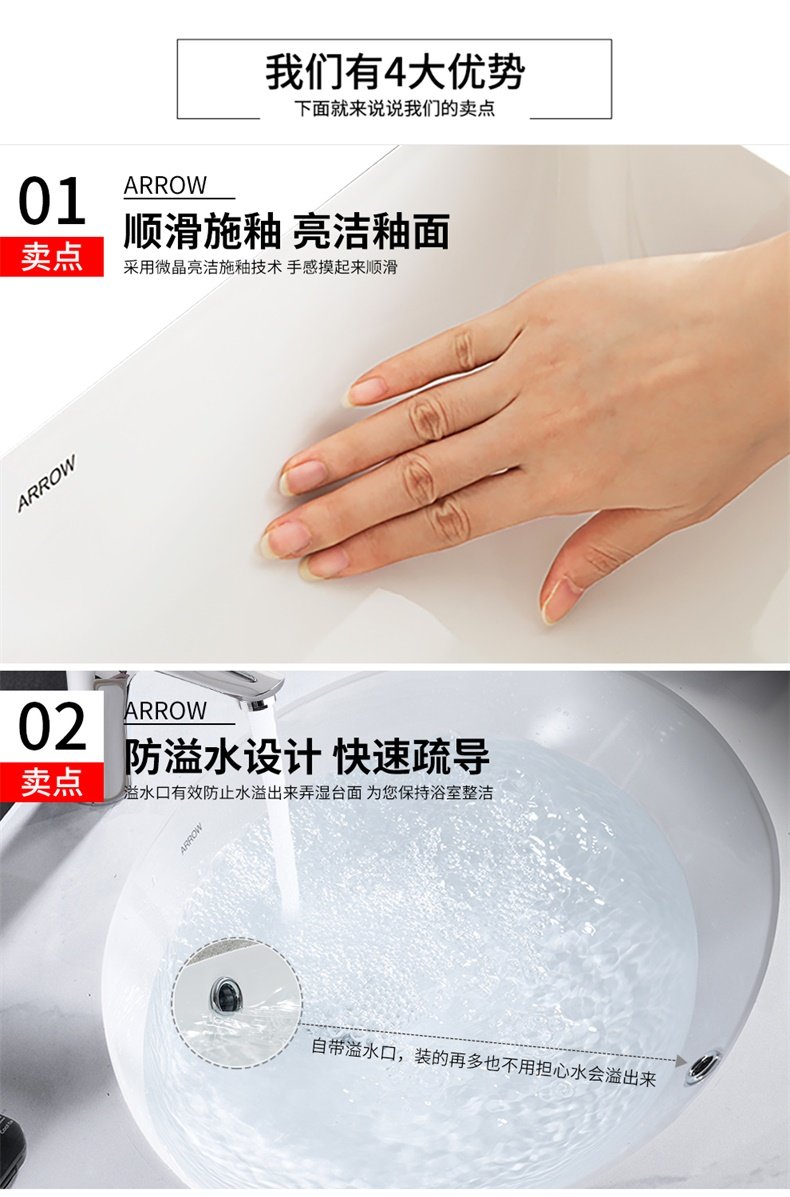 我们有4大优势
下面就来说说我们的卖点

01
卖点
ARROW
顺滑施釉 亮洁釉面
采用微晶亮洁施釉技术 手感摸起来顺滑

ARROW

02
卖点
ARROW
防溢水设计 快速疏导
溢水口有效防止水溢出来弄湿台面 为您保持浴室整洁

ARROW

自带溢水口，装的再多也不用担心水会溢出来