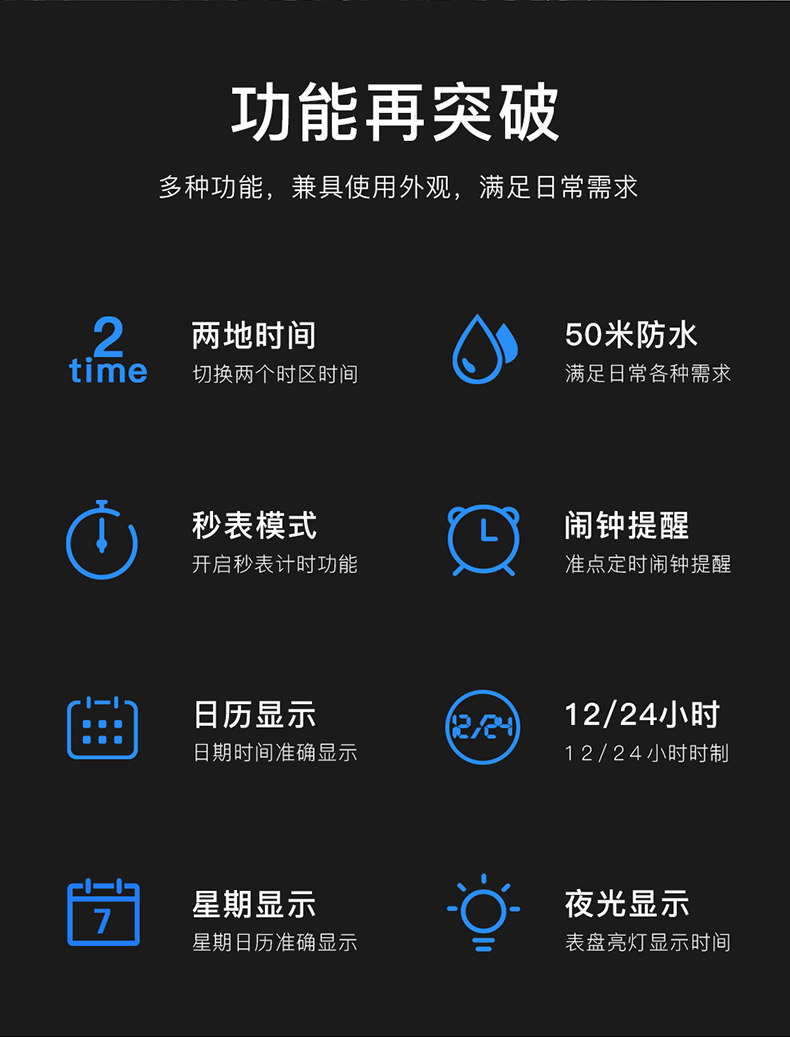 功能再突破

多种功能，兼具使用外观，满足日常需求

2
time

两地时间
切换两个时区时间

50米防水
满足日常各种需求

秒表模式
开启秒表计时功能

闹钟提醒
准点定时闹钟提醒

日历显示
日期时间准确显示

12/24

12/24小时
12/24小时时制

7

星期显示
星期日历准确显示

夜光显示
表盘亮灯显示时间