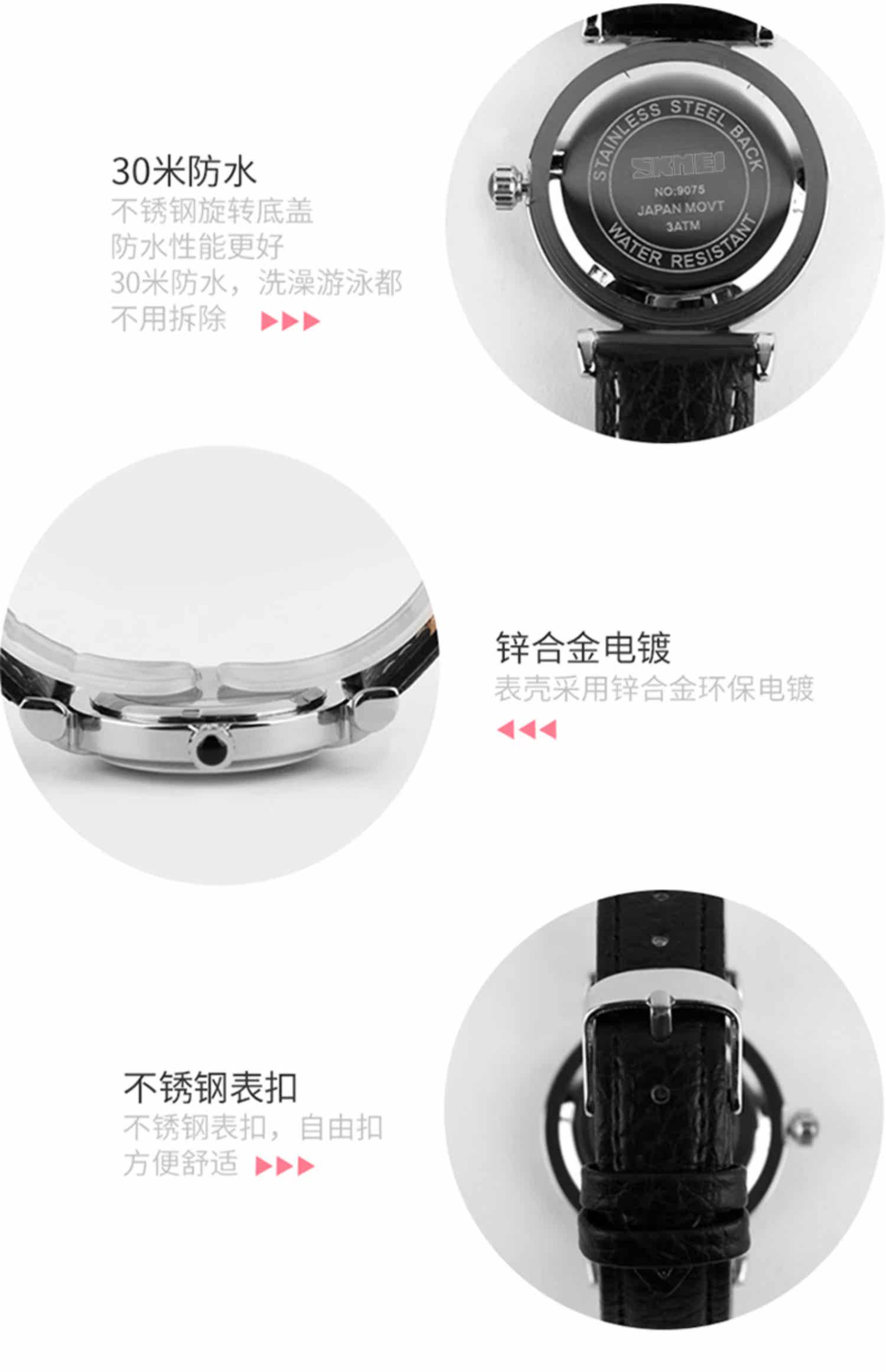 30米防水
不锈钢旋转底盖
防水性能更好
30米防水，洗澡游泳都不用拆除

STAINLESS STEEL BACK
SKMEI
NO:9075
JAPAN MOVT
3ATM
WATER RESISTANT

锌合金电镀
表壳采用锌合金环保电镀

不锈钢表扣
不锈钢表扣，自由扣
方便舒适