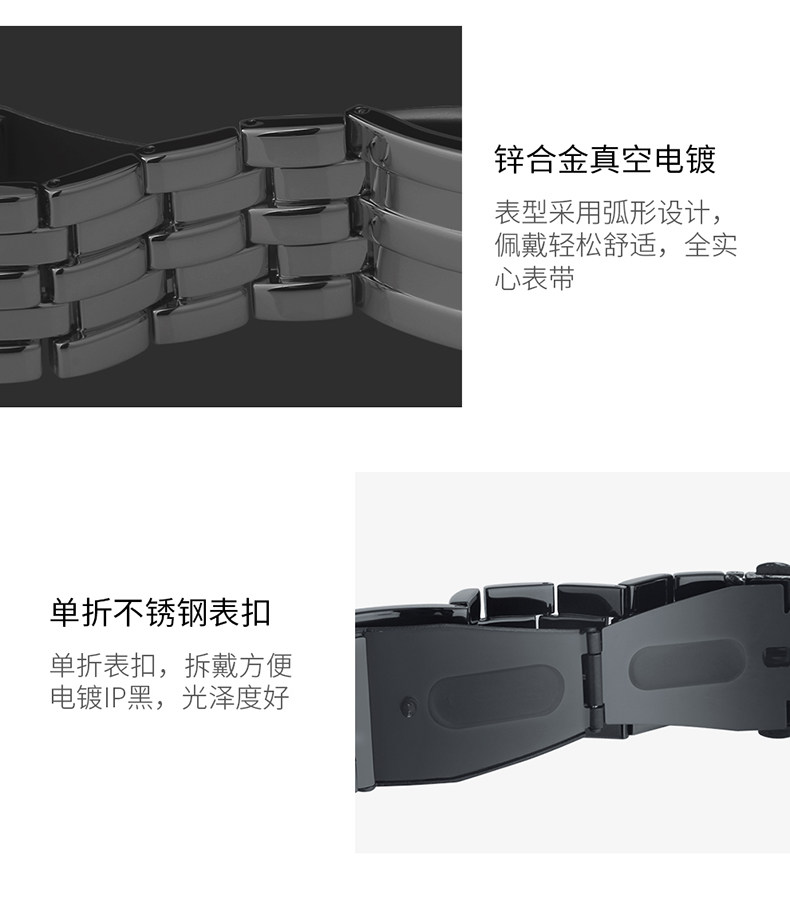 锌合金真空电镀

表型采用弧形设计，佩戴轻松舒适，全实心表带

单折不锈钢表扣

单折表扣，拆戴方便
电镀IP黑，光泽度好