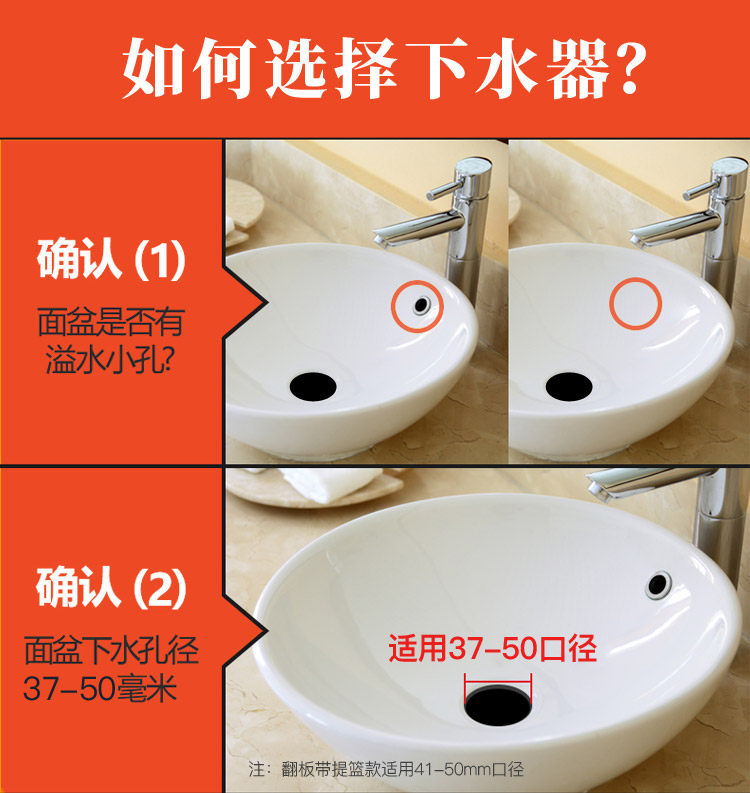 如何选择下水器?

确认 (1)

面盆是否有溢水小孔?

确认 (2)

面盆下水孔径37-50毫米

适用37-50口径

注：翻板带提篮款适用41-50mm口径