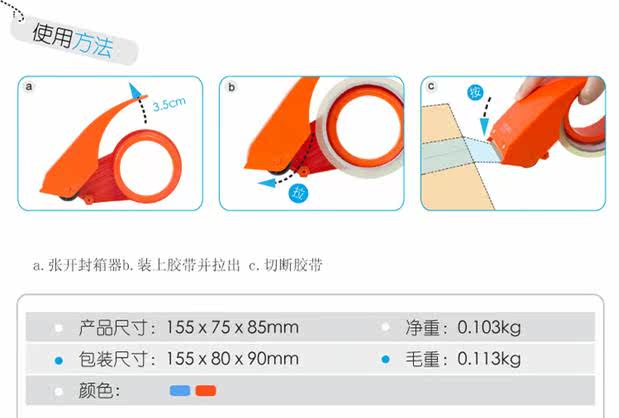 使用方法

a
3.5cm

b
拉

c
按

a. 张开封箱器b. 装上胶带并拉出 c. 切断胶带

产品尺寸：155 x 75 x 85mm
净重：0.103kg
包装尺寸：155 x 80 x 90mm
毛重：0.113kg
颜色：