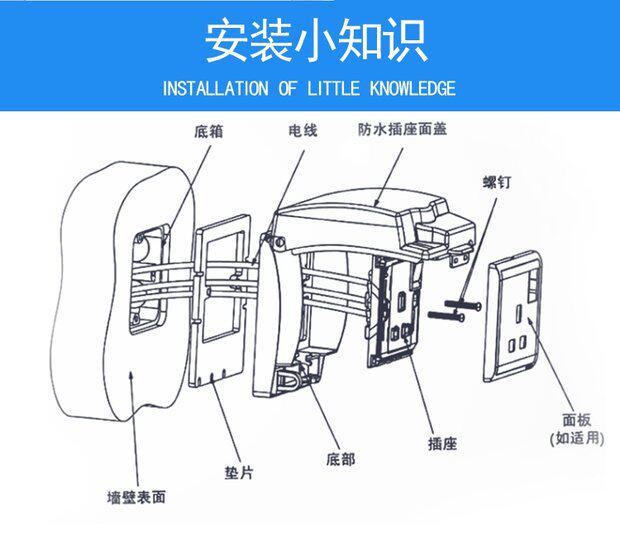 安装小知识

INSTALLATION OF LITTLE KNOWLEDGE

底箱

电线

防水插座面盖

螺钉

面板
(如适用)

插座

底部

垫片

墙壁表面