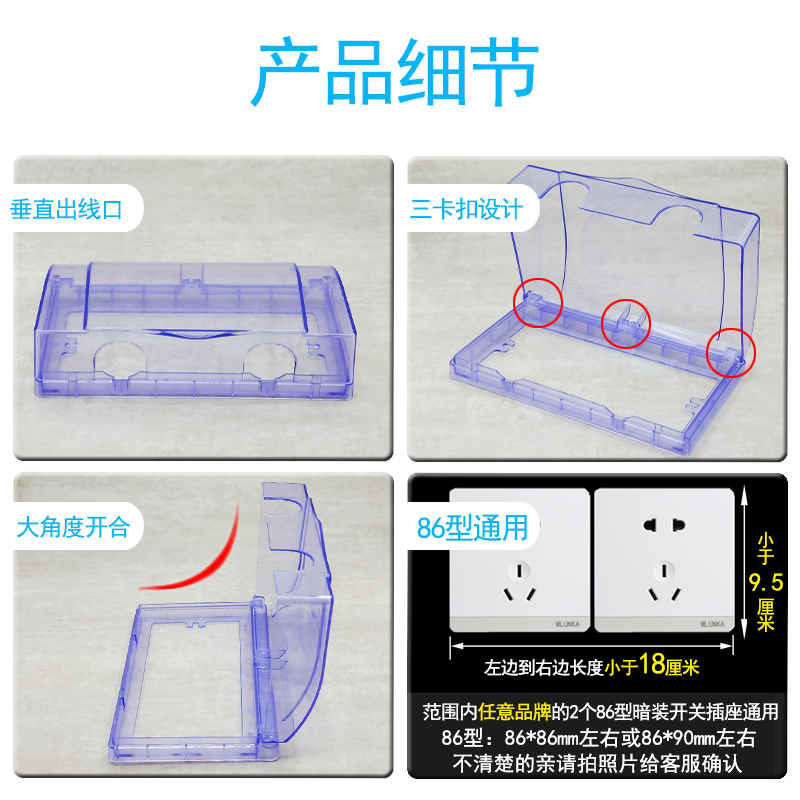 产品细节

垂直出线口

三卡扣设计

大角度开合

86型通用

MLUNKA

MLUNKA

小于9.5厘米

左边到右边长度小于18厘米

范围内任意品牌的2个86型暗装开关插座通用
86型：86*86mm左右或86*90mm左右
不清楚的亲请拍照片给客服确认