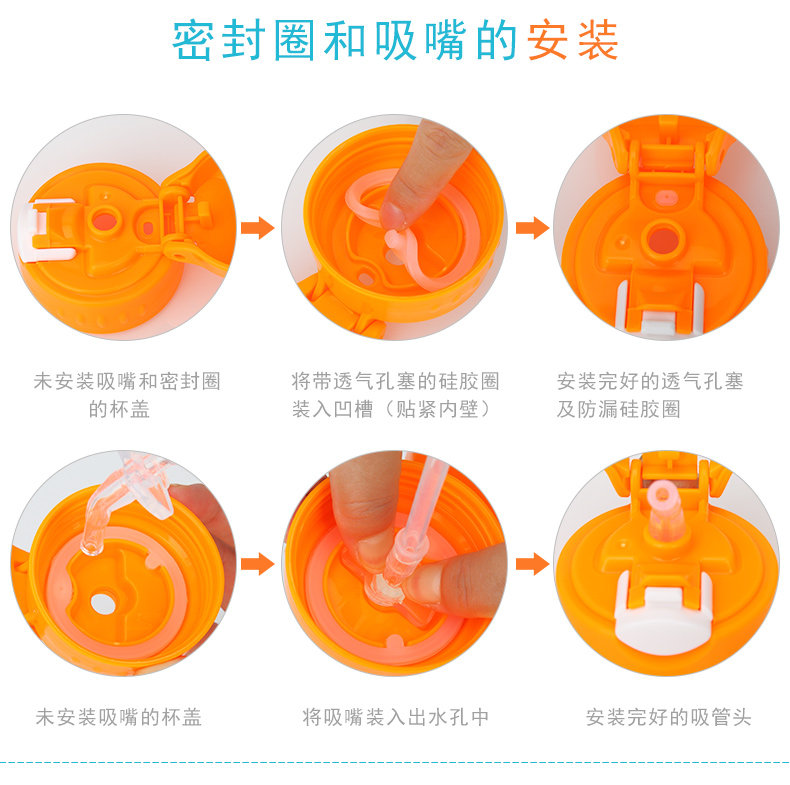 密封圈和吸嘴的安装

未安装吸嘴和密封圈的杯盖

将带透气孔塞的硅胶圈装入凹槽（贴紧内壁）

安装完好的透气孔塞及防漏硅胶圈

未安装吸嘴的杯盖

将吸嘴装入出水孔中

安装完好的吸管头