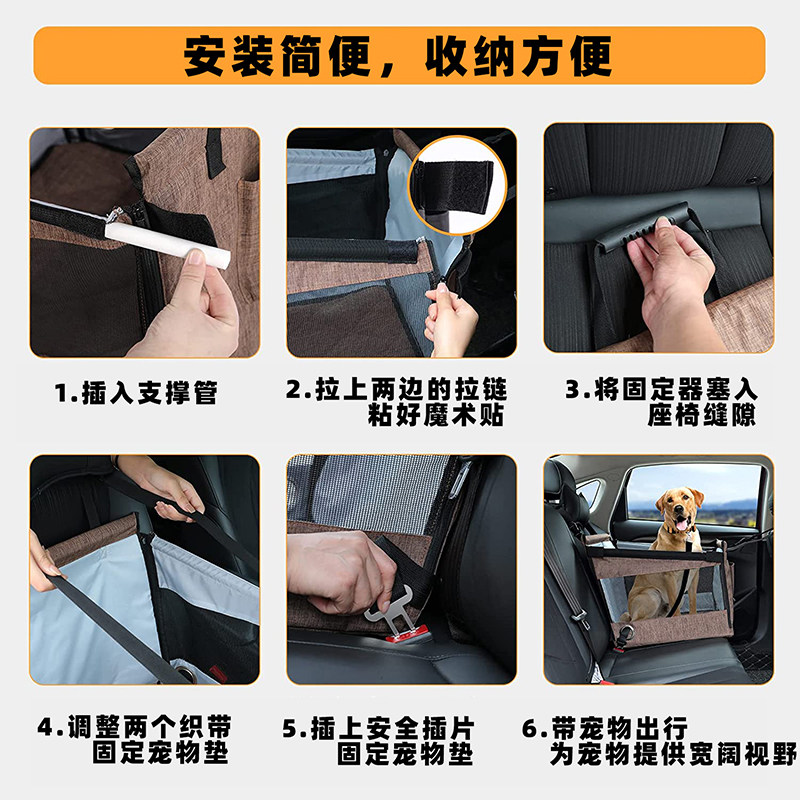 安装简便，收纳方便

1.插入支撑管

2.拉上两边的拉链
粘好魔术贴

3.将固定器塞入
座椅缝隙

4.调整两个织带
固定宠物垫

5.插上安全插片
固定宠物垫

6.带宠物出行
为宠物提供宽阔视野