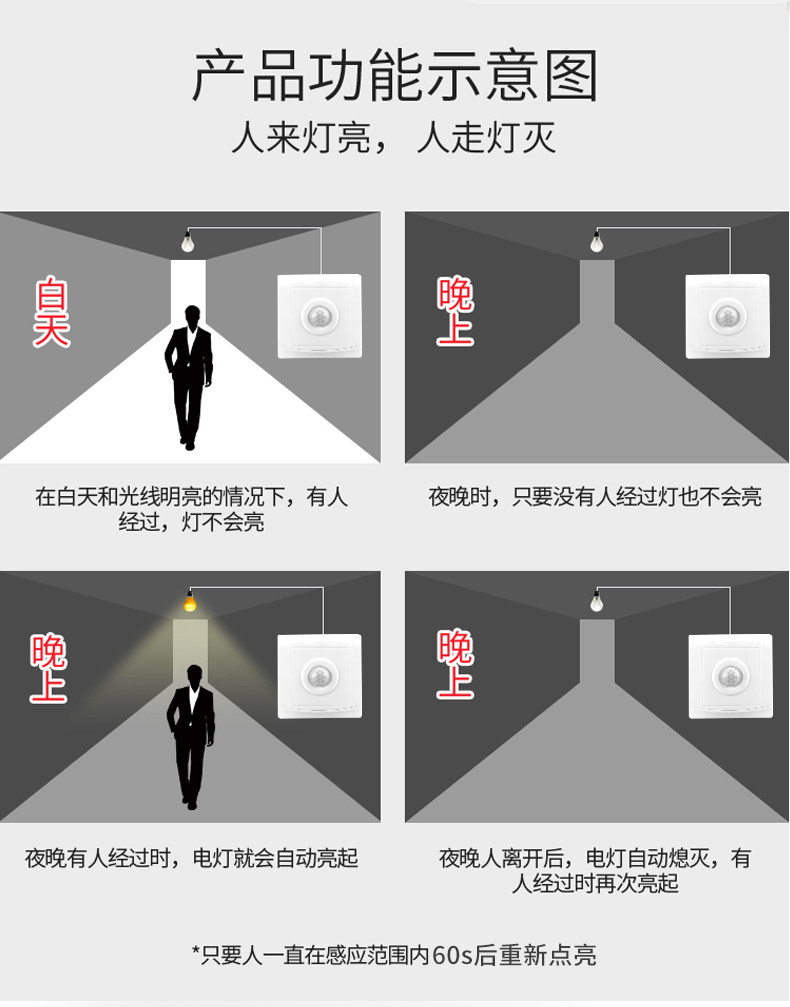 产品功能示意图

人来灯亮， 人走灯灭

白天

在白天和光线明亮的情况下，有人经过，灯不会亮

晚上

夜晚时，只要没有人经过灯也不会亮

晚上

夜晚有人经过时，电灯就会自动亮起

晚上

夜晚人离开后，电灯自动熄灭，有人经过时再次亮起

*只要人一直在感应范围内60s后重新点亮